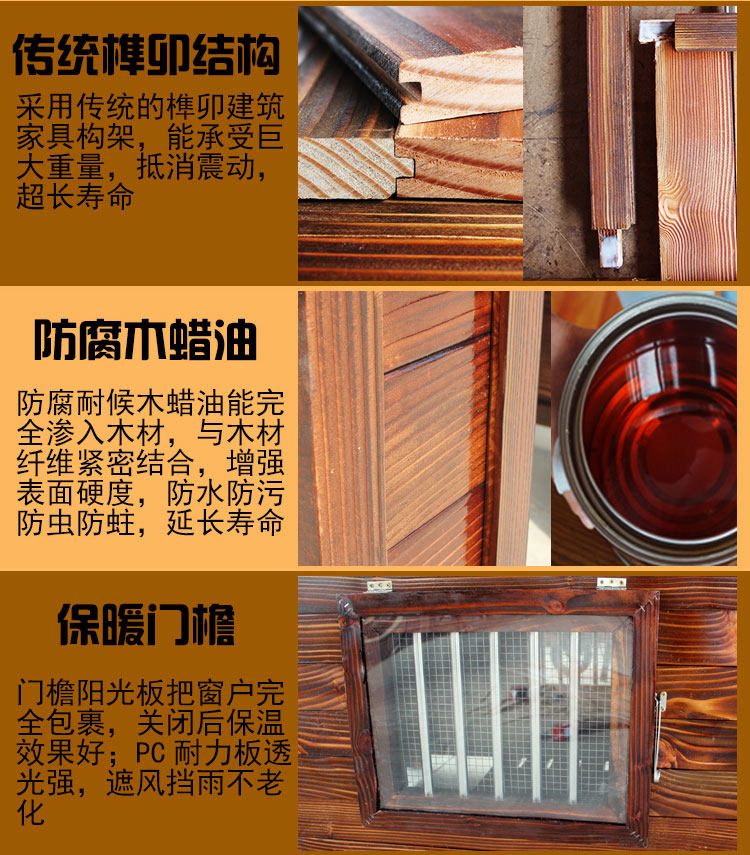 传统榫卯结构

采用传统的榫卯建筑家具构架，能承受巨大重量，抵消震动，超长寿命

防腐木蜡油

防腐耐候木蜡油能完全渗入木材，与木材纤维紧密结合，增强表面硬度，防水防污防虫防蛀，延长寿命

保暖门檐

门檐阳光板把窗户完全包裹，关闭后保温效果好；PC 耐力板透光强，遮风挡雨不老化