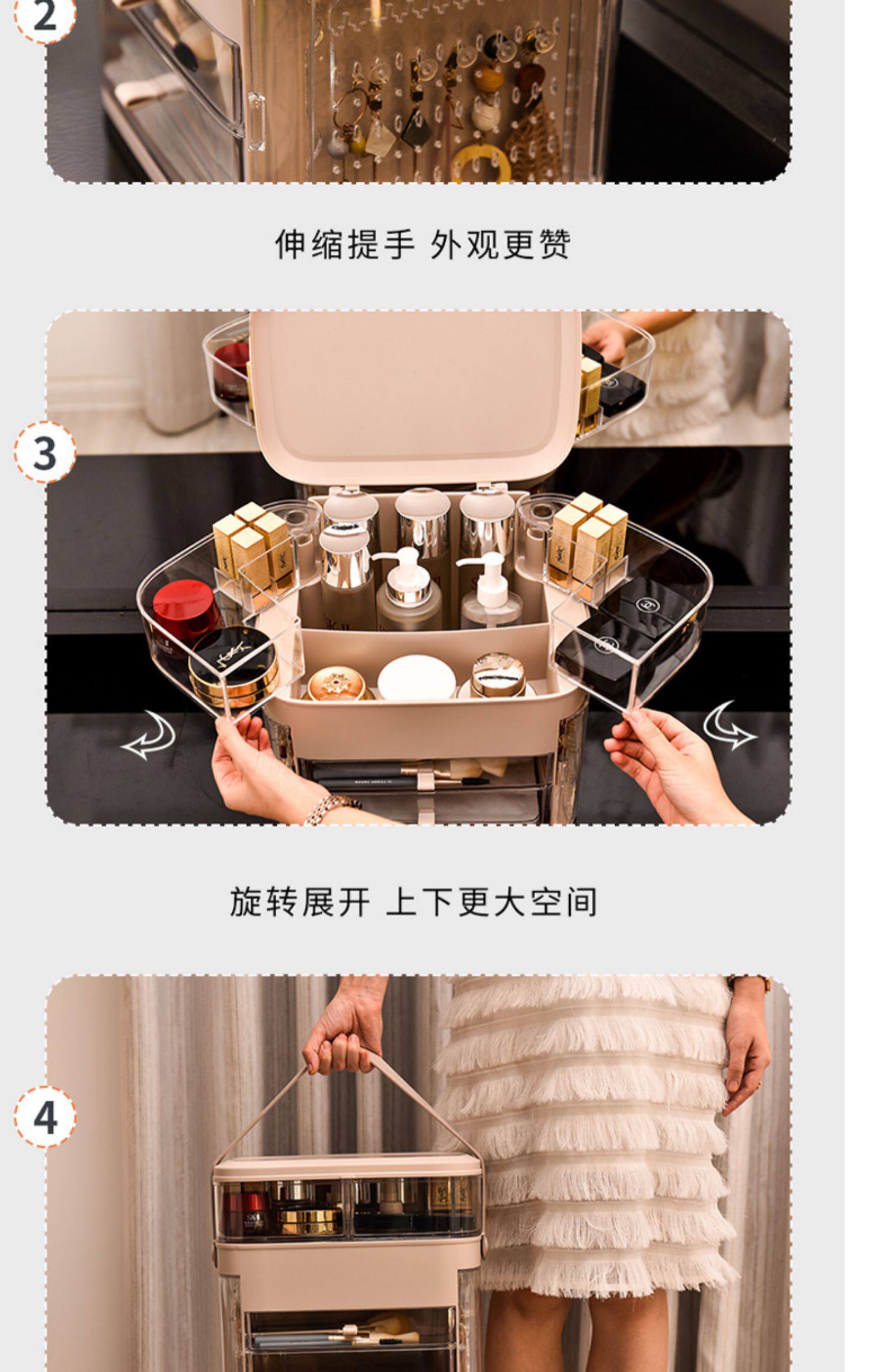 2

伸缩提手 外观更赞

3

旋转展开 上下更大空间

4