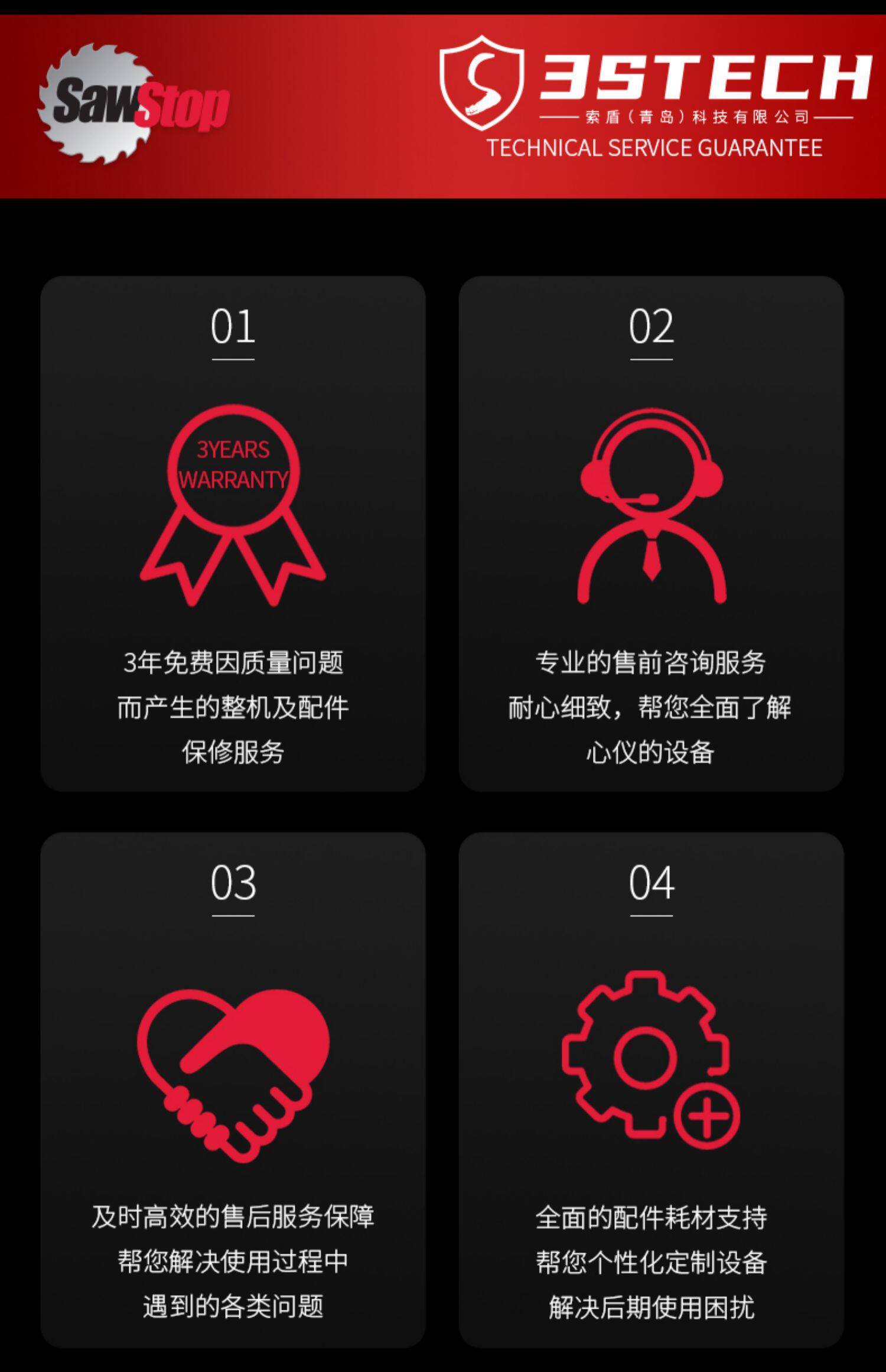 SawStop

3STECH
索盾（青岛）科技有限公司
TECHNICAL SERVICE GUARANTEE

01

3YEARS
WARRANTY

3年免费因质量问题
而产生的整机及配件
保修服务

02

专业的售前咨询服务
耐心细致，帮您全面了解
心仪的设备

03

及时高效的售后服务保障
帮您解决使用过程中
遇到的各类问题

04

全面的配件耗材支持
帮您个性化定制设备
解决后期使用困扰