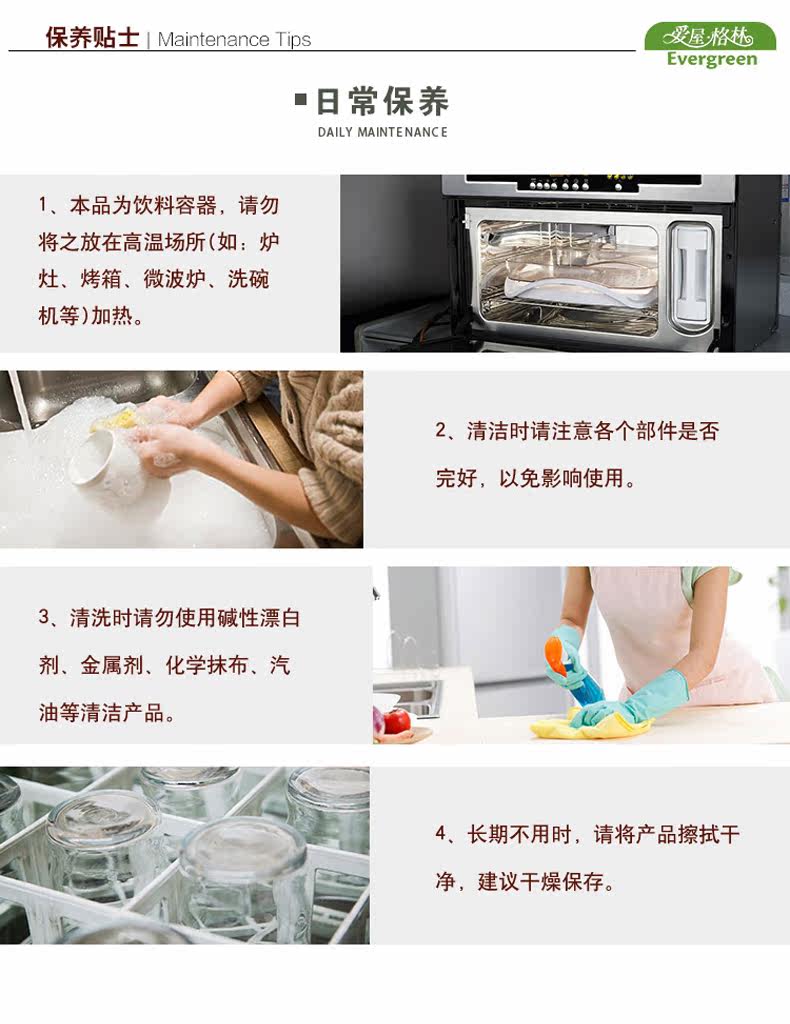 保养贴士 | Maintenance Tips

爱屋格林
Evergreen

日常保养
DAILY MAINTENANCE

1、本品为饮料容器，请勿将之放在高温场所(如：炉灶、烤箱、微波炉、洗碗机等)加热。

2、清洁时请注意各个部件是否完好，以免影响使用。

3、清洗时请勿使用碱性漂白剂、金属剂、化学抹布、汽油等清洁产品。

4、长期不用时，请将产品擦拭干净，建议干燥保存。