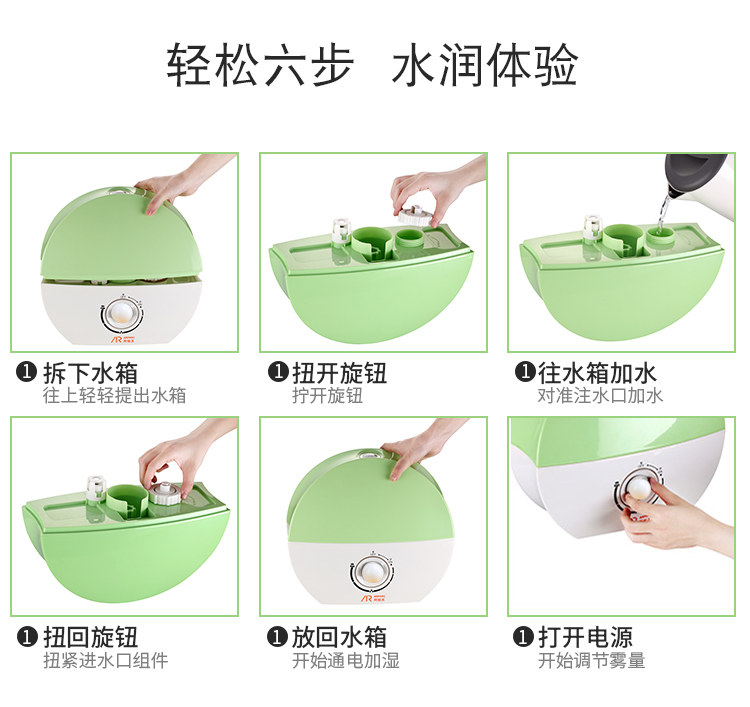 轻松六步　水润体验

❶ 拆下水箱
往上轻轻提出水箱

❶ 扭开旋钮
拧开旋钮

❶ 往水箱加水
对准注水口加水

❶ 扭回旋钮
扭紧进水口组件

❶ 放回水箱
开始通电加湿

❶ 打开电源
开始调节雾量