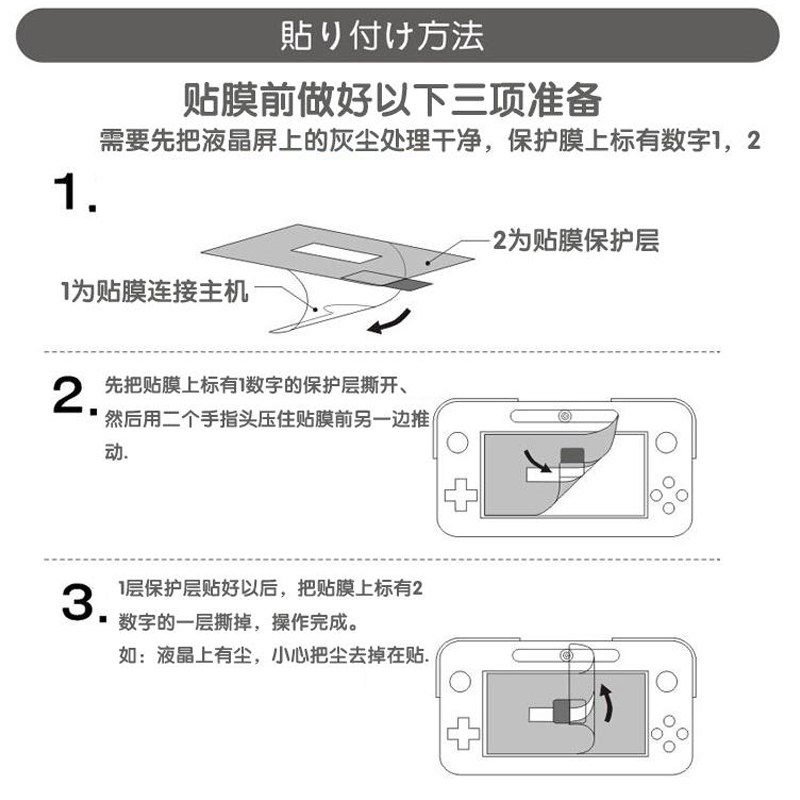 貼り付け方法

贴膜前做好以下三项准备

需要先把液晶屏上的灰尘处理干净，保护膜上标有数字1，2

1.

2为贴膜保护层

1为贴膜连接主机

2. 先把贴膜上标有1数字的保护层撕开、然后用二个手指头压住贴膜前另一边推动.

3. 1层保护层贴好以后，把贴膜上标有2数字的一层撕掉，操作完成。

如：液晶上有尘，小心把尘去掉在贴.