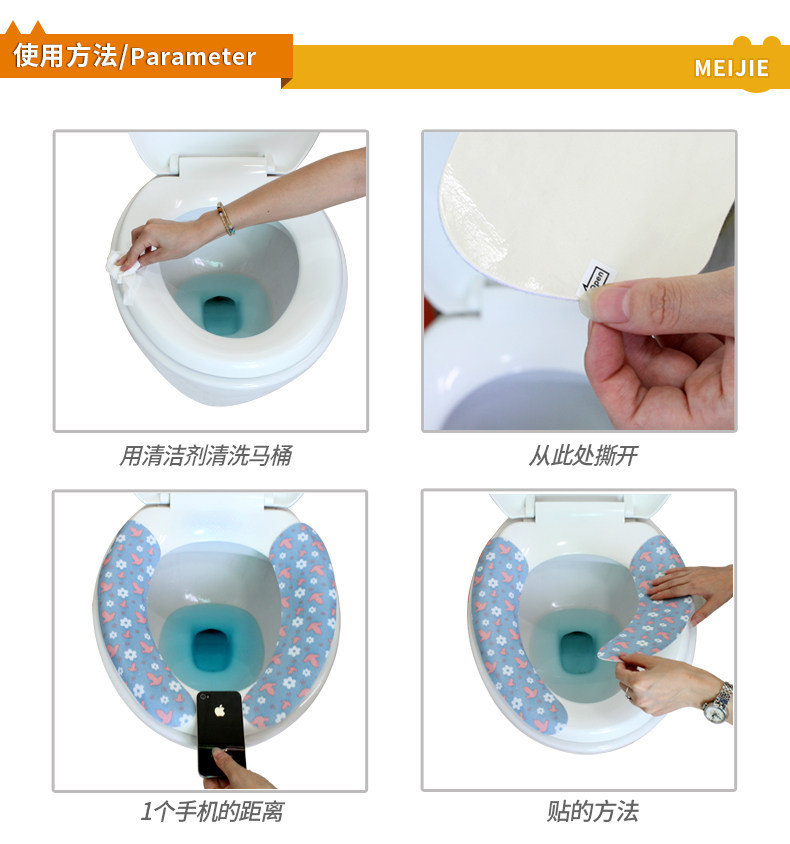 使用方法/Parameter

MEIJIE

Open

用清洁剂清洗马桶

从此处撕开

1个手机的距离

贴的方法