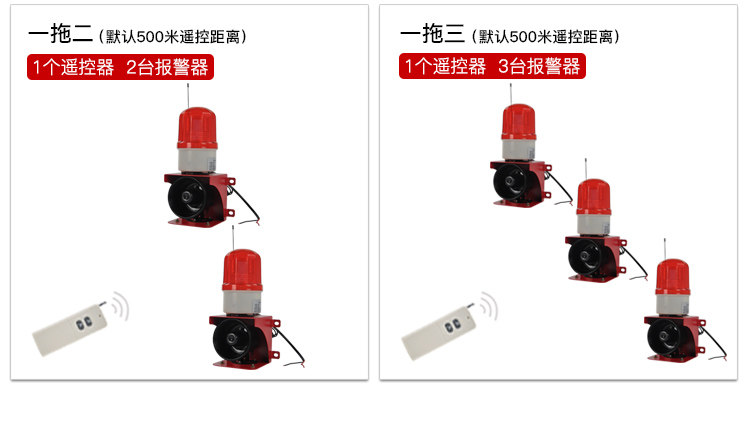 一拖二（默认500米遥控距离）

1个遥控器 2台报警器

一拖三（默认500米遥控距离）

1个遥控器 3台报警器