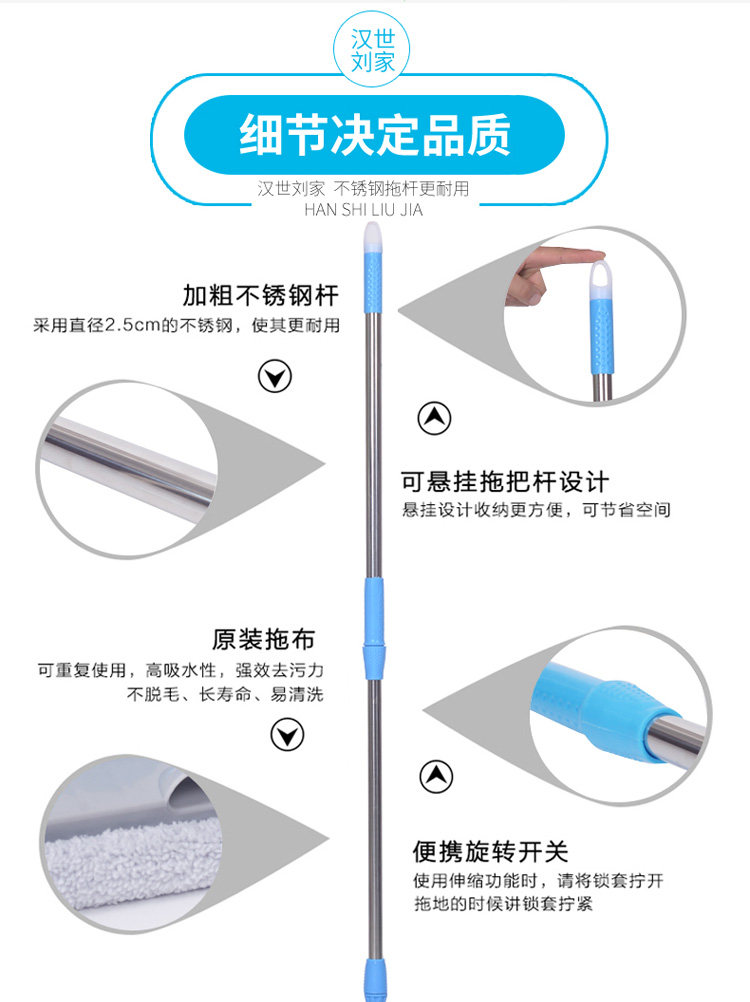 汉世刘家

细节决定品质

汉世刘家 不锈钢拖杆更耐用
HAN SHI LIU JIA

加粗不锈钢杆
采用直径2.5cm的不锈钢，使其更耐用

可悬挂拖把杆设计
悬挂设计收纳更方便，可节省空间

原装拖布
可重复使用，高吸水性，强效去污力
不脱毛、长寿命、易清洗

便携旋转开关
使用伸缩功能时，请将锁套拧开
拖地的时候讲锁套拧紧