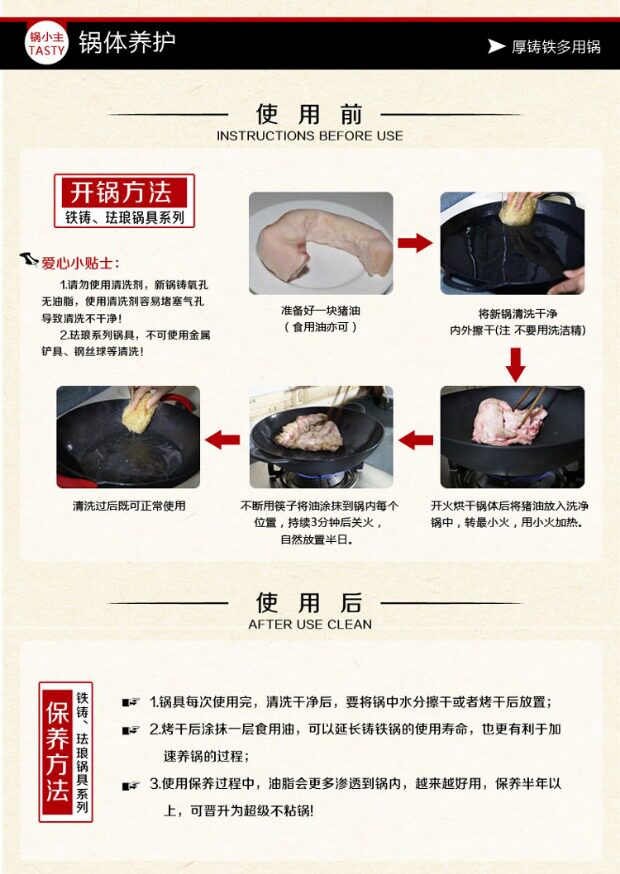 锅小主 TASTY

锅体养护

厚铸铁多用锅

使用前
INSTRUCTIONS BEFORE USE

开锅方法
铁铸、珐琅锅具系列

爱心小贴士:
1.请勿使用清洗剂，新锅铸氧孔无油脂，使用清洗剂容易堵塞气孔导致清洗不干净!
2.珐琅系列锅具，不可使用金属铲具、钢丝球等清洗!

准备好一块猪油
（食用油亦可）

将新锅清洗干净
内外擦干(注 不要用洗洁精)

开火烘干锅体后将猪油放入洗净锅中，转最小火，用小火加热。

不断用筷子将油涂抹到锅内每个位置，持续3分钟后关火，自然放置半日。

清洗过后既可正常使用

使用后
AFTER USE CLEAN

保养方法
铁铸、珐琅锅具系列

1.锅具每次使用完，清洗干净后，要将锅中水分擦干或者烤干后放置;

2.烤干后涂抹一层食用油，可以延长铸铁锅的使用寿命，也更有利于加速养锅的过程;

3.使用保养过程中，油脂会更多渗透到锅内，越来越好用，保养半年以上，可晋升为超级不粘锅!