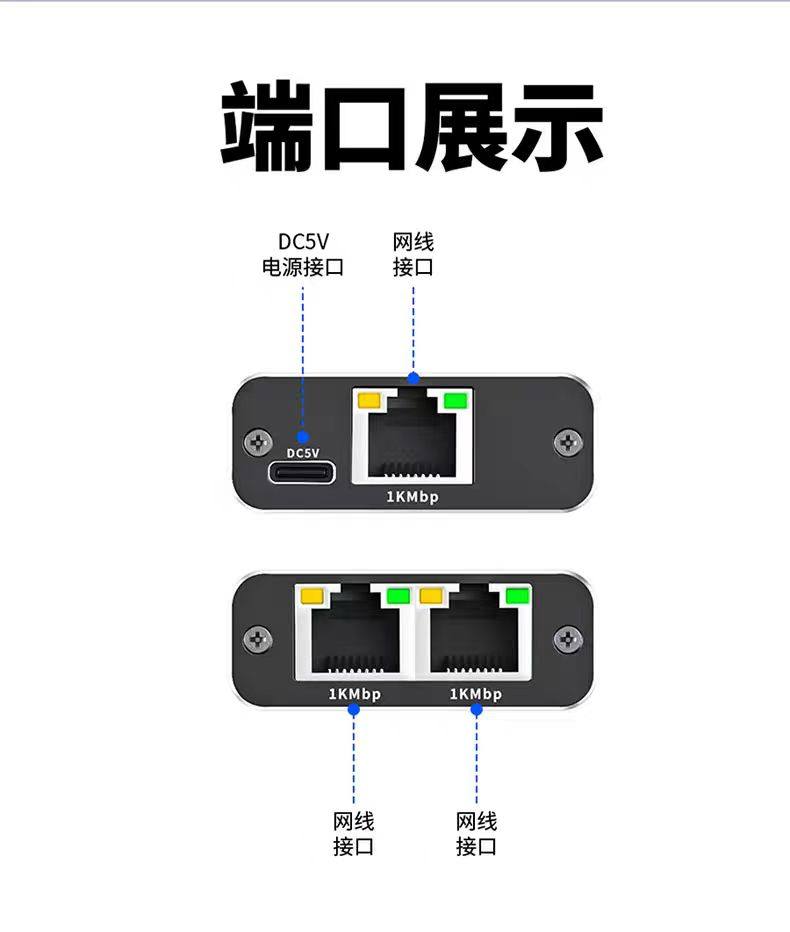 端口展示

DC5V
电源接口

网线
接口

DC5V

1KMbp

1KMbp

1KMbp

网线
接口

网线
接口