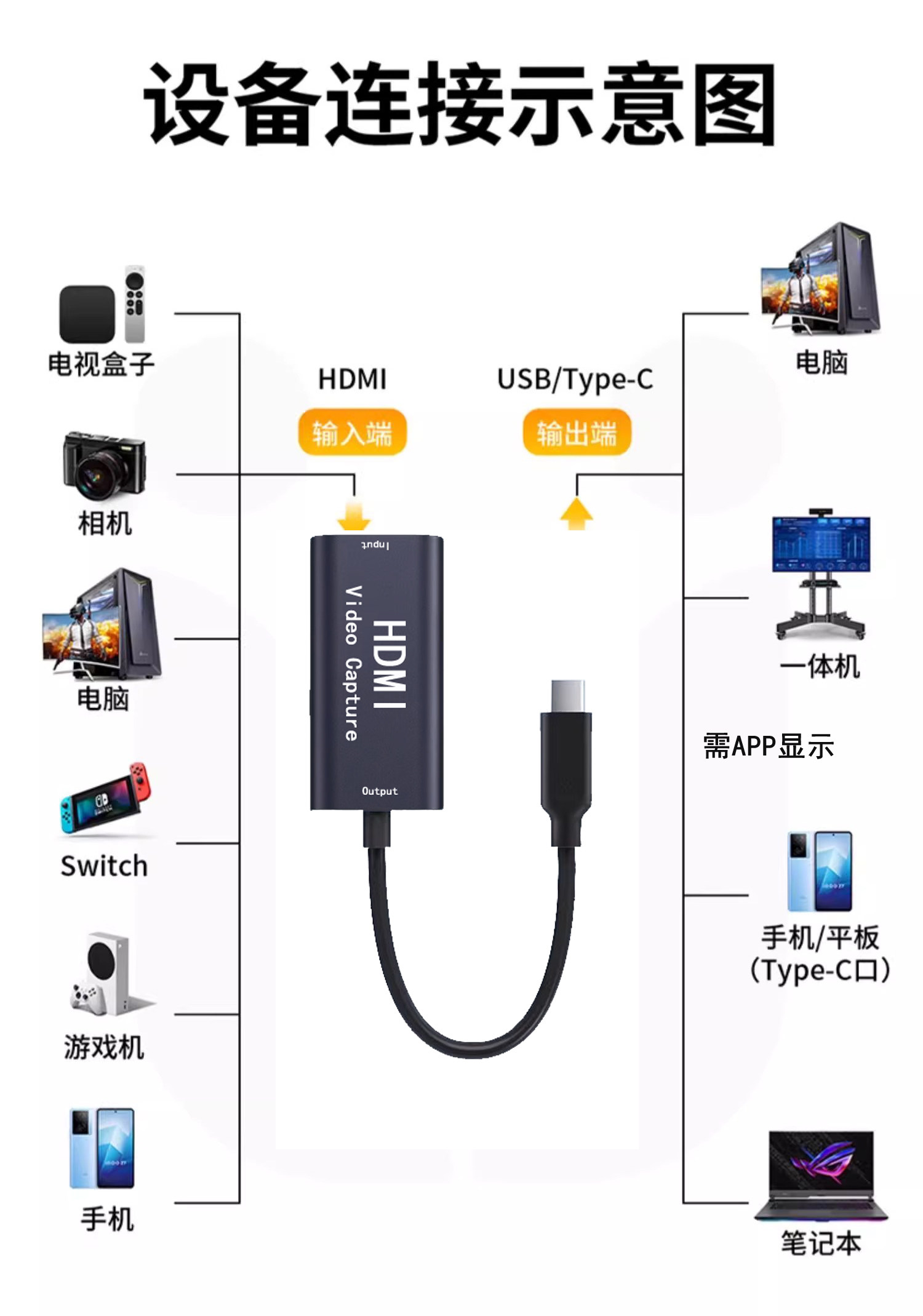 设备连接示意图

电视盒子

相机

电脑

Switch

游戏机

手机

HDMI
输入端

USB/Type-C
输出端

Input

HDMI
Video Capture

Output

电脑

一体机

需APP显示

手机/平板
(Type-C口)

笔记本