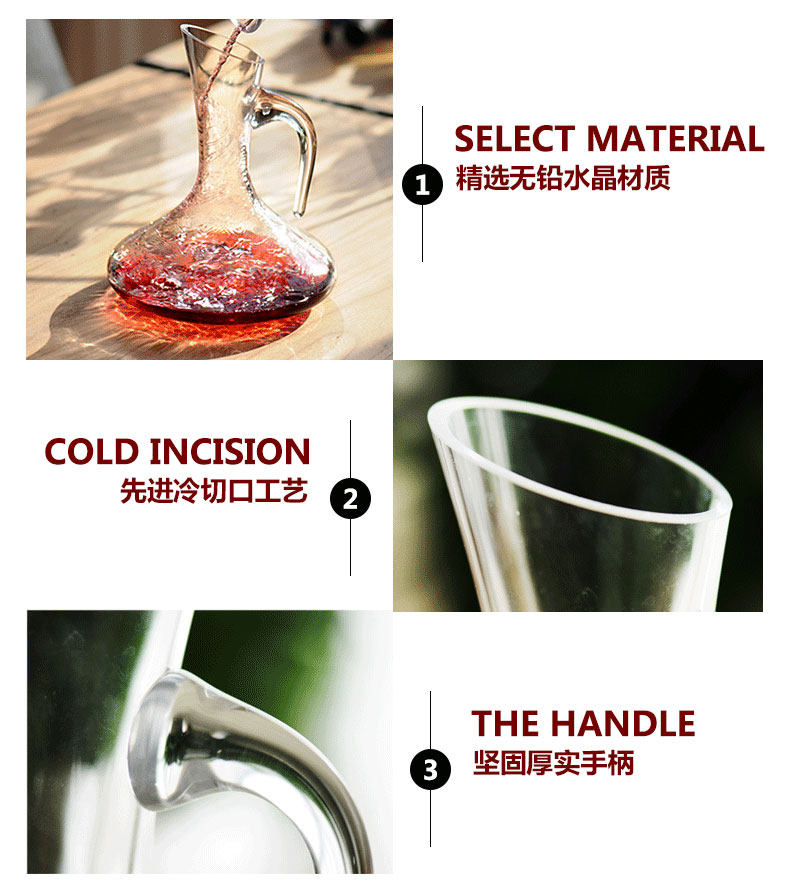 1
SELECT MATERIAL
精选无铅水晶材质

COLD INCISION
先进冷切口工艺
2

3
THE HANDLE
坚固厚实手柄