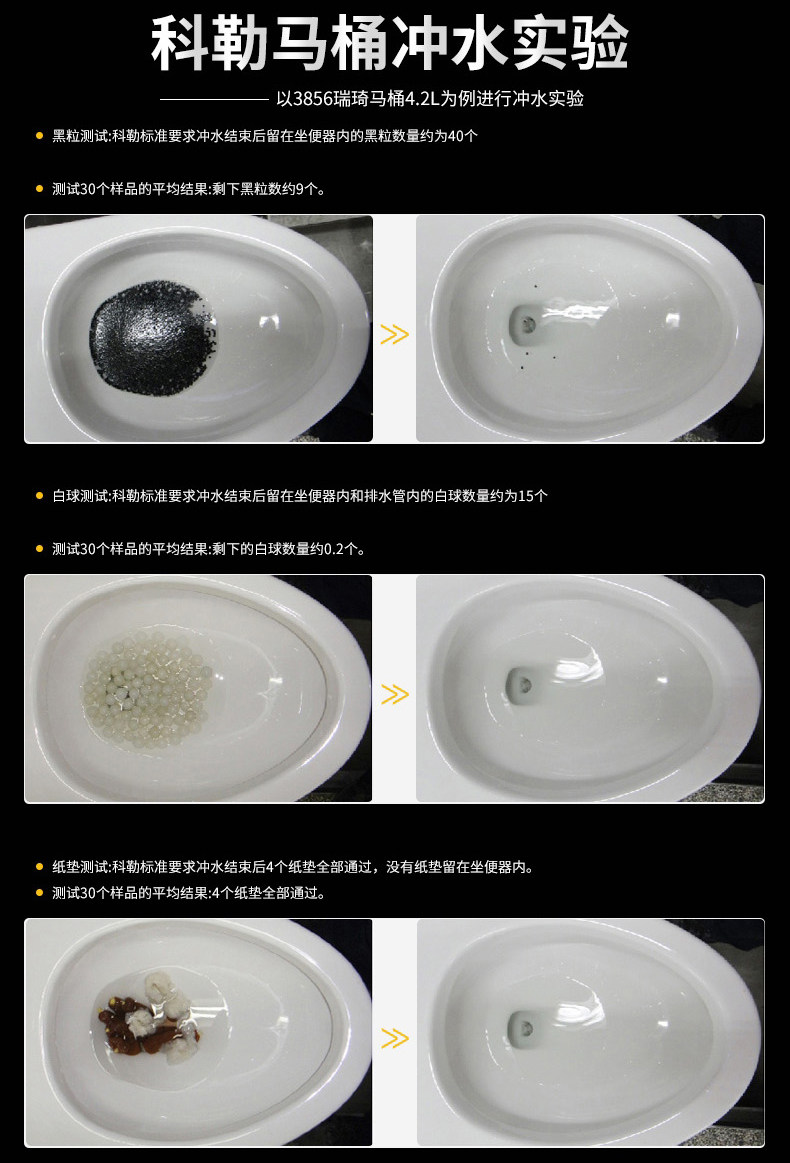 科勒马桶冲水实验

以3856瑞琦马桶4.2L为例进行冲水实验

黑粒测试:科勒标准要求冲水结束后留在坐便器内的黑粒数量约为40个

测试30个样品的平均结果:剩下黑粒数约9个。

白球测试:科勒标准要求冲水结束后留在坐便器内和排水管内的白球数量约为15个

测试30个样品的平均结果:剩下的白球数量约0.2个。

纸垫测试:科勒标准要求冲水结束后4个纸垫全部通过，没有纸垫留在坐便器内。

测试30个样品的平均结果:4个纸垫全部通过。