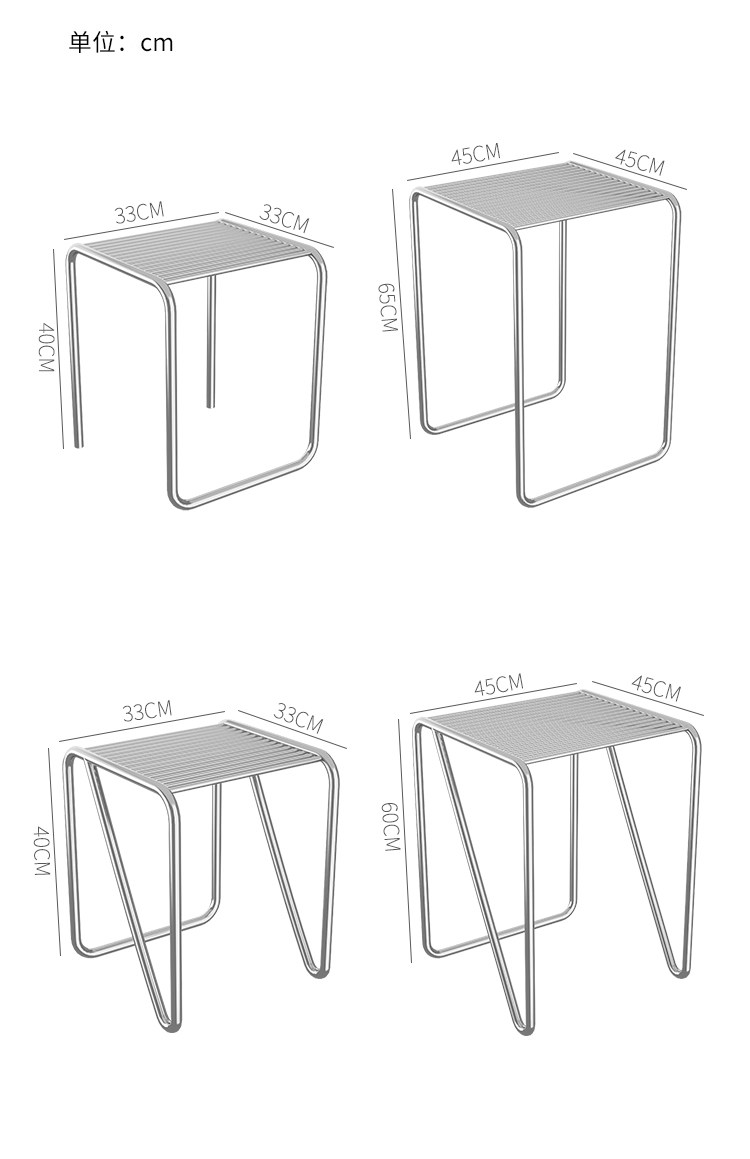 单位：cm

33CM
33CM
40CM

45CM
45CM
65CM

33CM
33CM
40CM

45CM
45CM
60CM