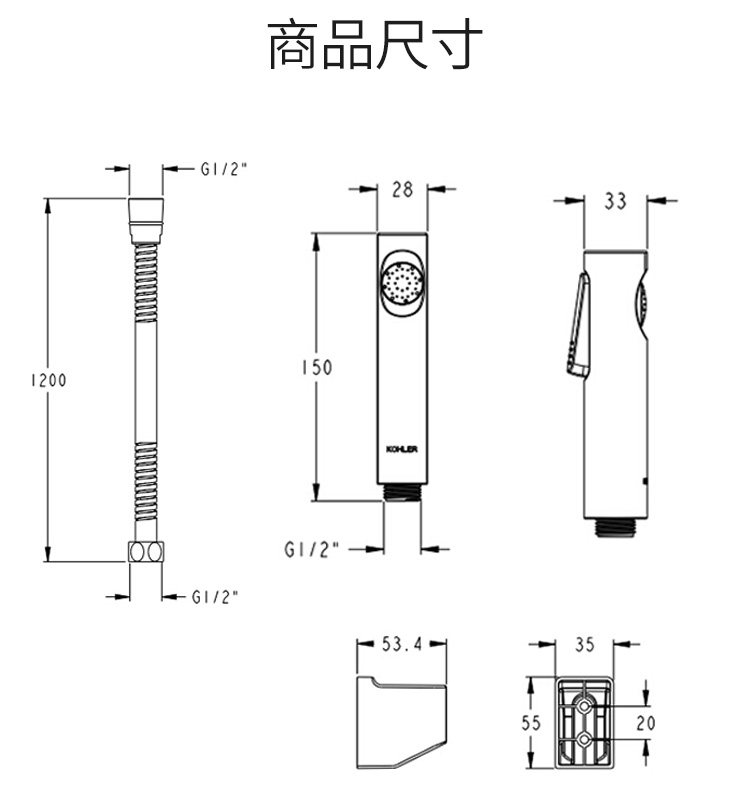 商品尺寸

G1/2"

1200

G1/2"

28

150

KOHLER

G1/2"

33

53.4

35

55

20