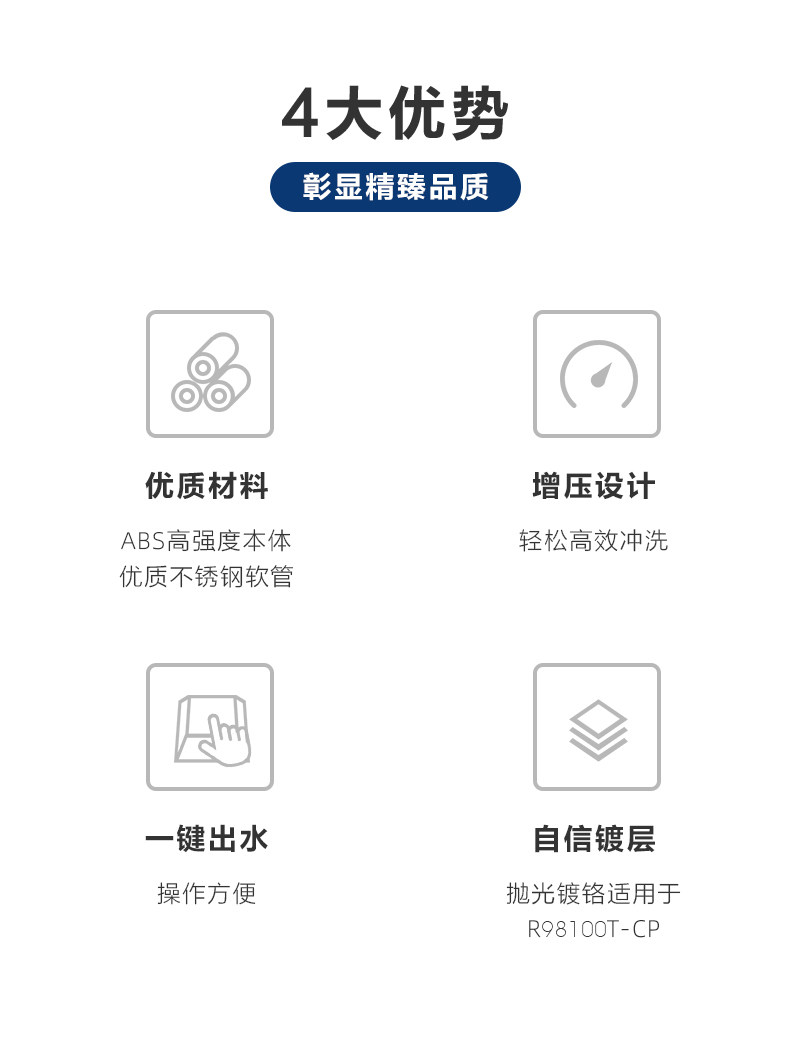 4大优势

彰显精臻品质

优质材料

ABS高强度本体
优质不锈钢软管

增压设计

轻松高效冲洗

一键出水

操作方便

自信镀层

抛光镀铬适用于
R98100T-CP