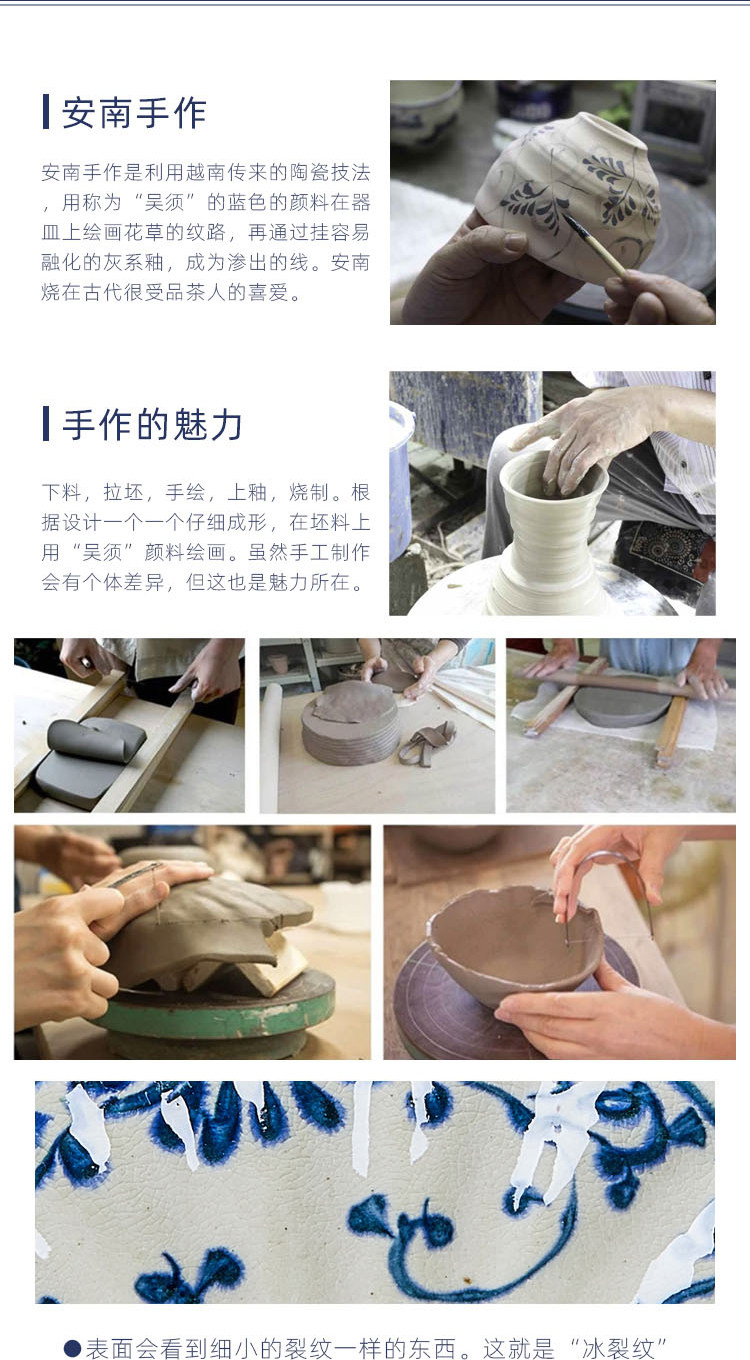 安南手作

安南手作是利用越南传来的陶瓷技法，用称为“吴须”的蓝色的颜料在器皿上绘画花草的纹路，再通过挂容易融化的灰系釉，成为渗出的线。安南烧在古代很受品茶人的喜爱。

手作的魅力

下料，拉坯，手绘，上釉，烧制。根据设计一个一个仔细成形，在坯料上用“吴须”颜料绘画。虽然手工制作会有个体差异，但这也是魅力所在。

●表面会看到细小的裂纹一样的东西。这就是“冰裂纹”