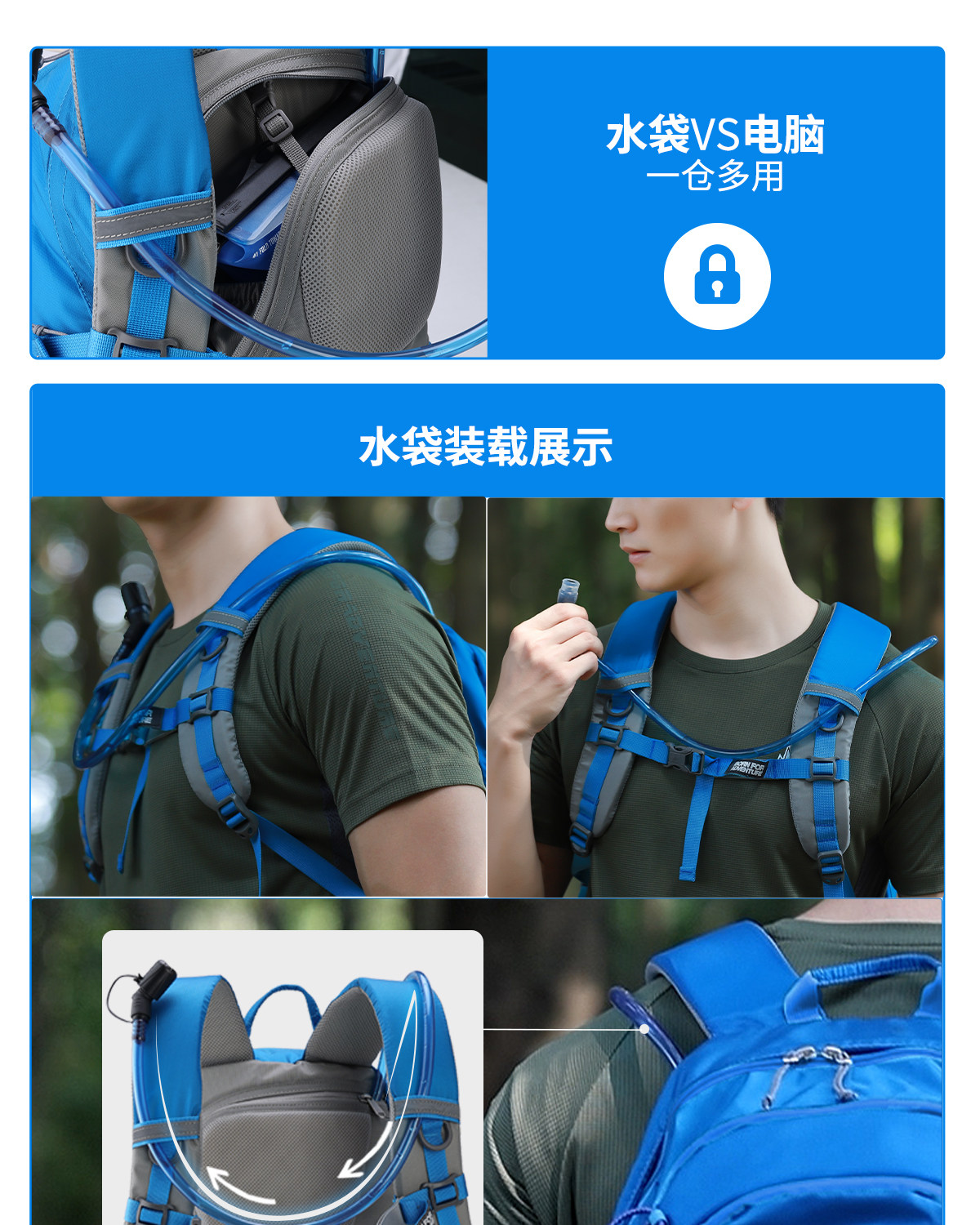 水袋VS电脑
一仓多用

水袋装载展示

BORN FOR ADVENTURE