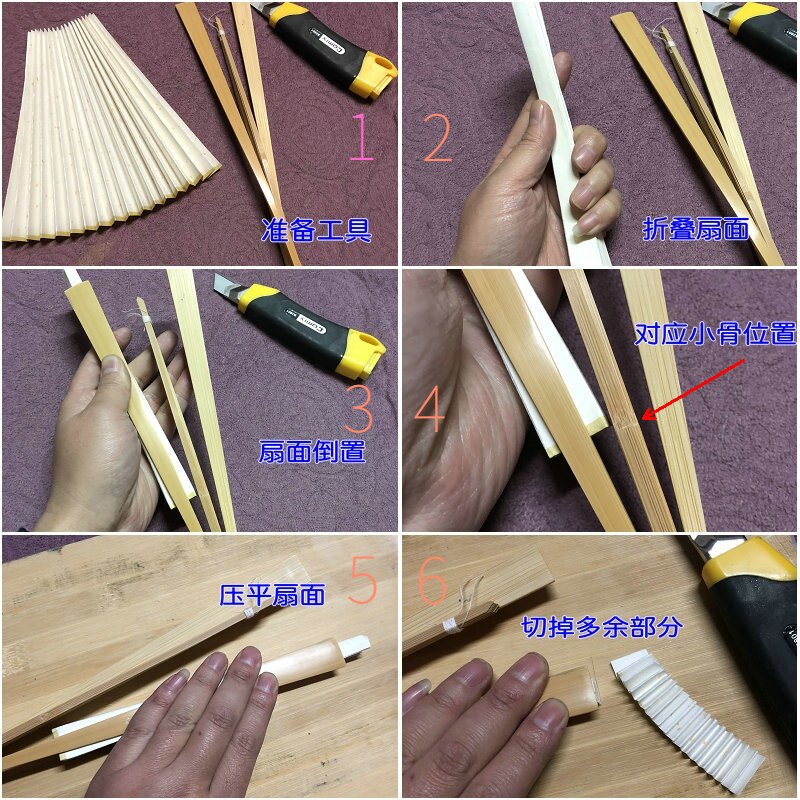 1
准备工具

2
折叠扇面

3
扇面倒置

4
对应小骨位置

5
压平扇面

6
切掉多余部分