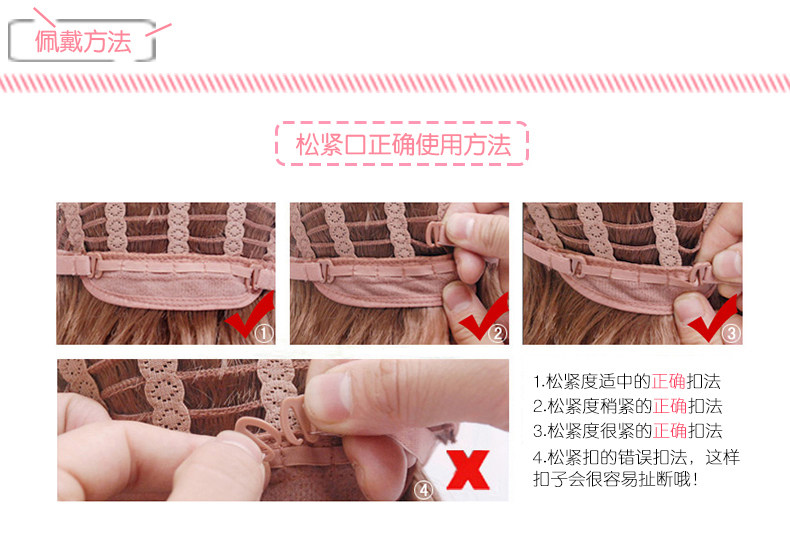 佩戴方法

松紧口正确使用方法

①

②

③

④

1.松紧度适中的正确扣法
2.松紧度稍紧的正确扣法
3.松紧度很紧的正确扣法
4.松紧扣的错误扣法，这样扣子会很容易扯断哦！