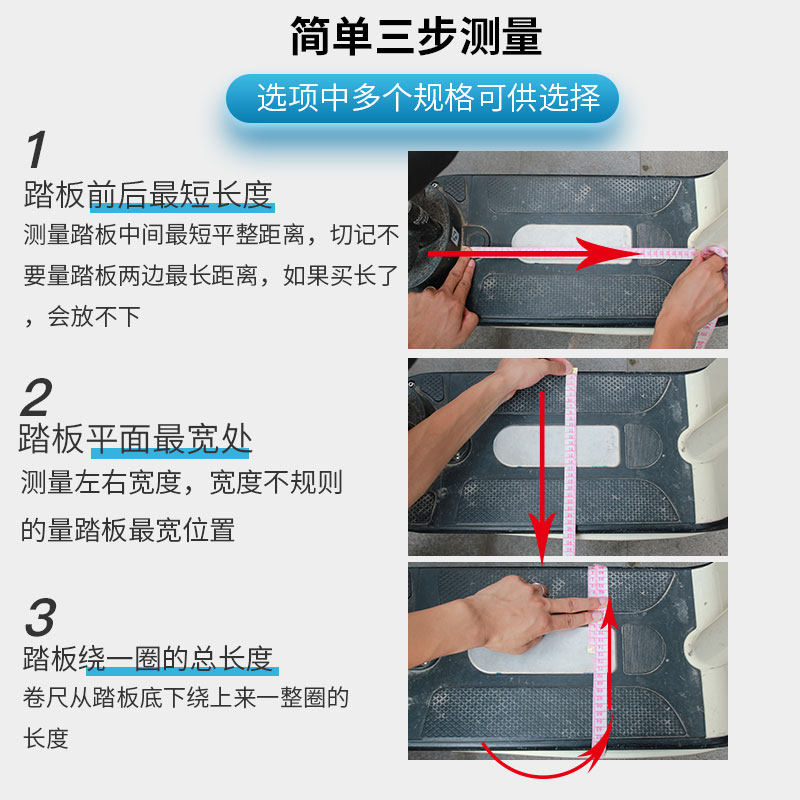 简单三步测量

选项中多个规格可供选择

1
踏板前后最短长度
测量踏板中间最短平整距离，切记不要量踏板两边最长距离，如果买长了，会放不下

2
踏板平面最宽处
测量左右宽度，宽度不规则的量踏板最宽位置

3
踏板绕一圈的总长度
卷尺从踏板底下绕上来一整圈的长度