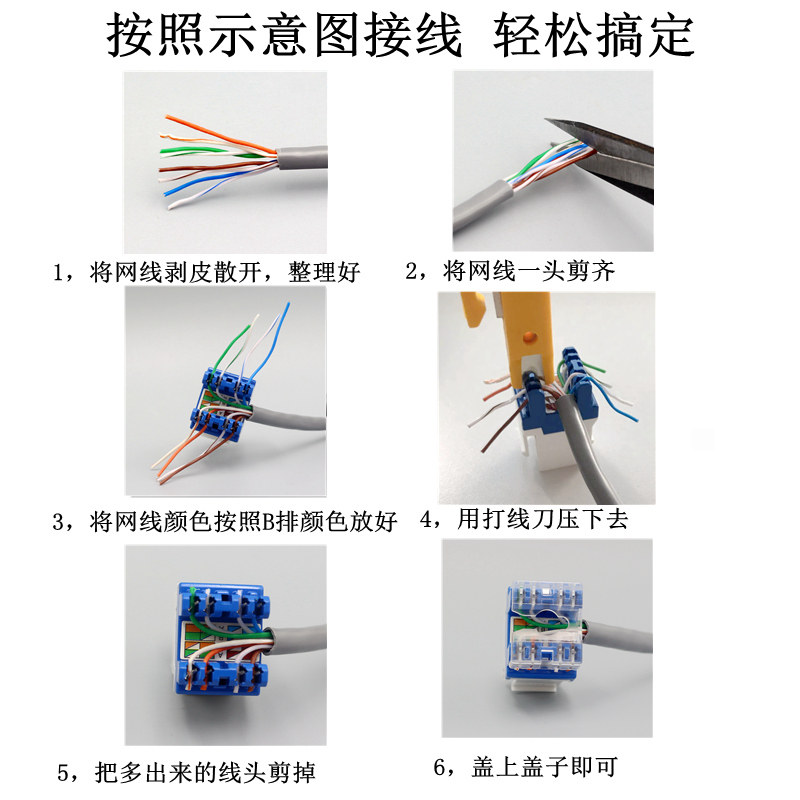 按照示意图接线 轻松搞定

1，将网线剥皮散开，整理好

2，将网线一头剪齐

3，将网线颜色按照B排颜色放好

4，用打线刀压下去

5，把多出来的线头剪掉

6，盖上盖子即可