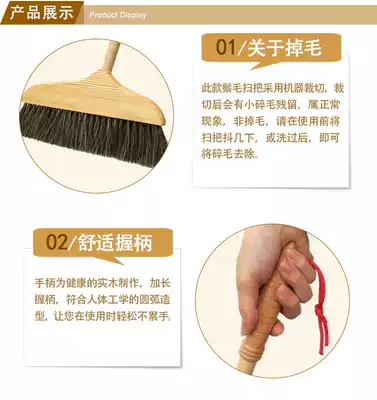 产品展示 Product Display

01/关于掉毛

此款鬃毛扫把采用机器裁切，裁切后会有小碎毛残留，属正常现象，非掉毛，请在使用前将扫把抖几下，或洗过后，即可将碎毛去除。

02/舒适握柄

手柄为健康的实木制作，加长握柄，符合人体工学的圆弧造型，让您在使用时轻松不累手。