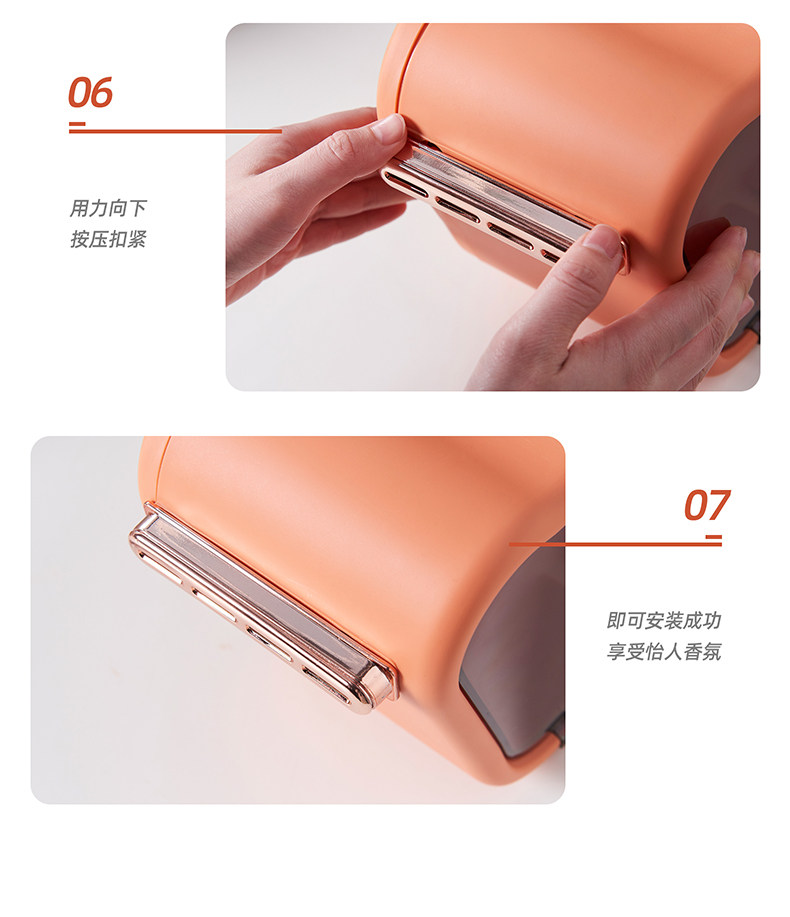 06

用力向下
按压扣紧

07

即可安装成功
享受怡人香氛