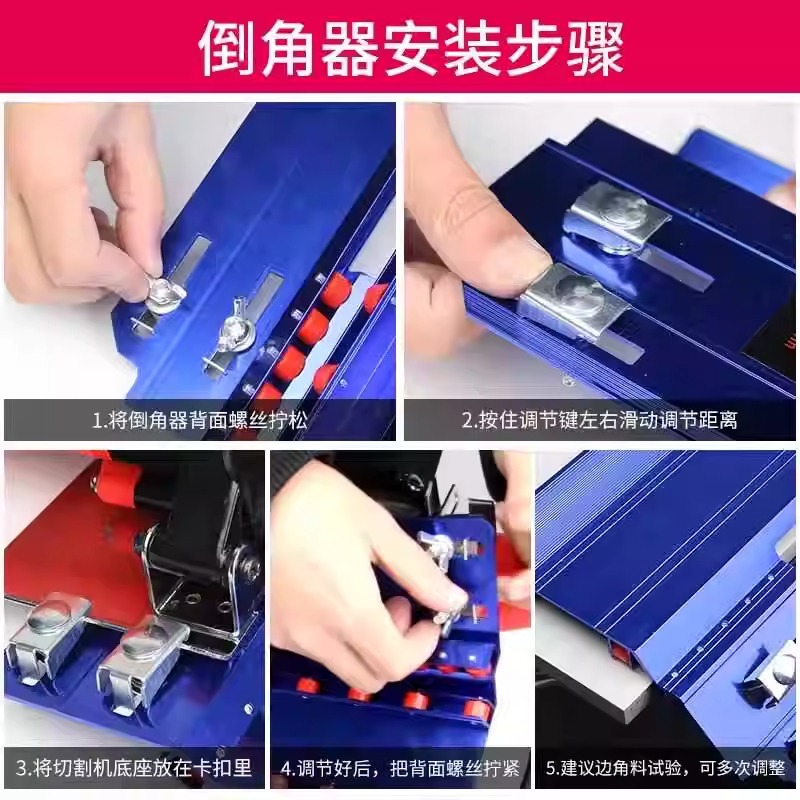 倒角器安装步骤

1.将倒角器背面螺丝拧松

2.按住调节键左右滑动调节距离

3.将切割机底座放在卡扣里

4.调节好后，把背面螺丝拧紧

5.建议边角料试验，可多次调整