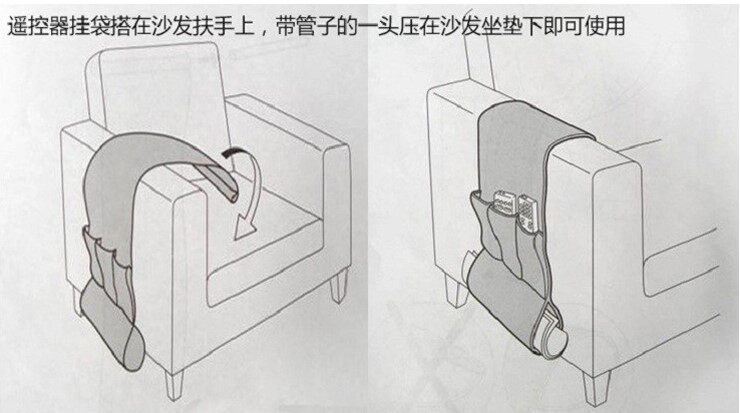 遥控器挂袋搭在沙发扶手上，带管子的一头压在沙发坐垫下即可使用