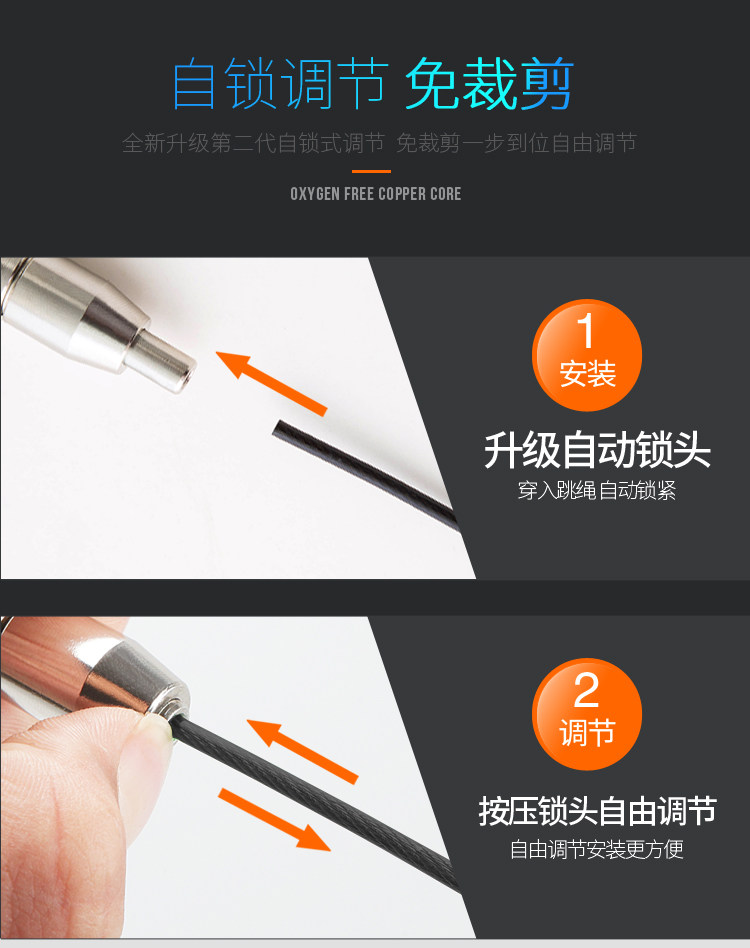 自锁调节 免裁剪

全新升级第二代自锁式调节 免裁剪一步到位自由调节

OXYGEN FREE COPPER CORE

1
安装

升级自动锁头

穿入跳绳自动锁紧

2
调节

按压锁头自由调节

自由调节安装更方便