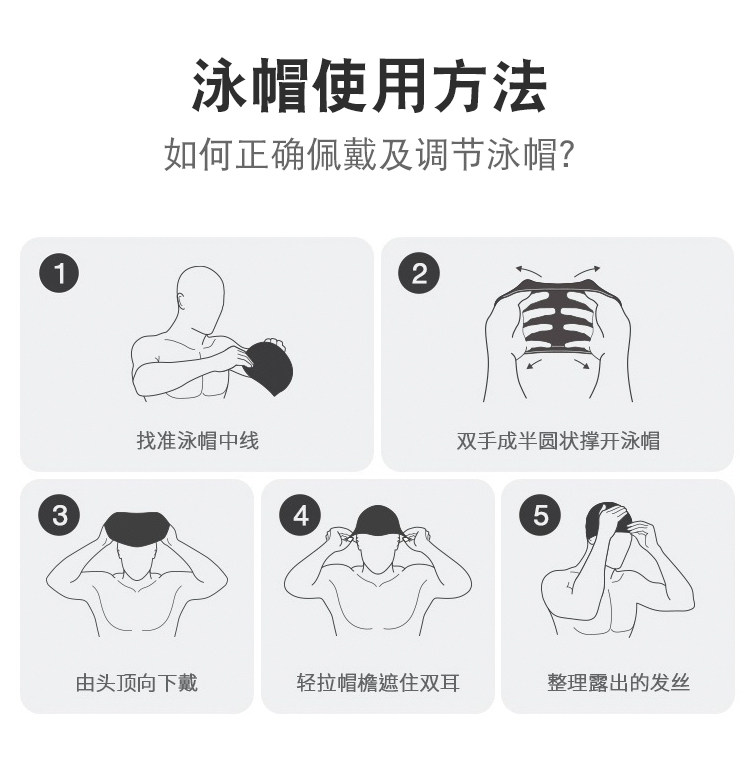 泳帽使用方法

如何正确佩戴及调节泳帽?

1
找准泳帽中线

2
双手成半圆状撑开泳帽

3
由头顶向下戴

4
轻拉帽檐遮住双耳

5
整理露出的发丝