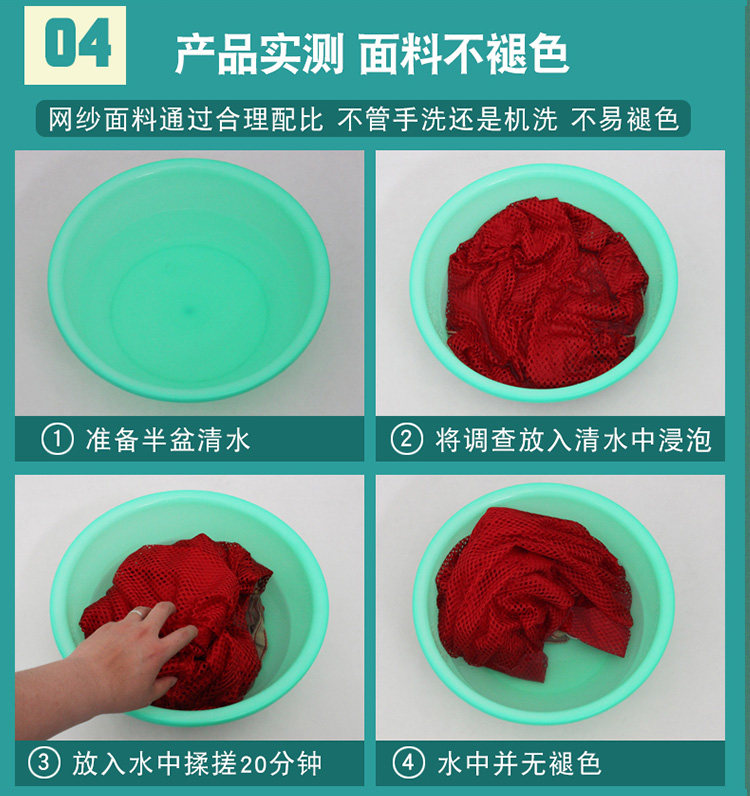 04 产品实测 面料不褪色

网纱面料通过合理配比 不管手洗还是机洗 不易褪色

① 准备半盆清水

② 将调查放入清水中浸泡

③ 放入水中揉搓20分钟

④ 水中并无褪色