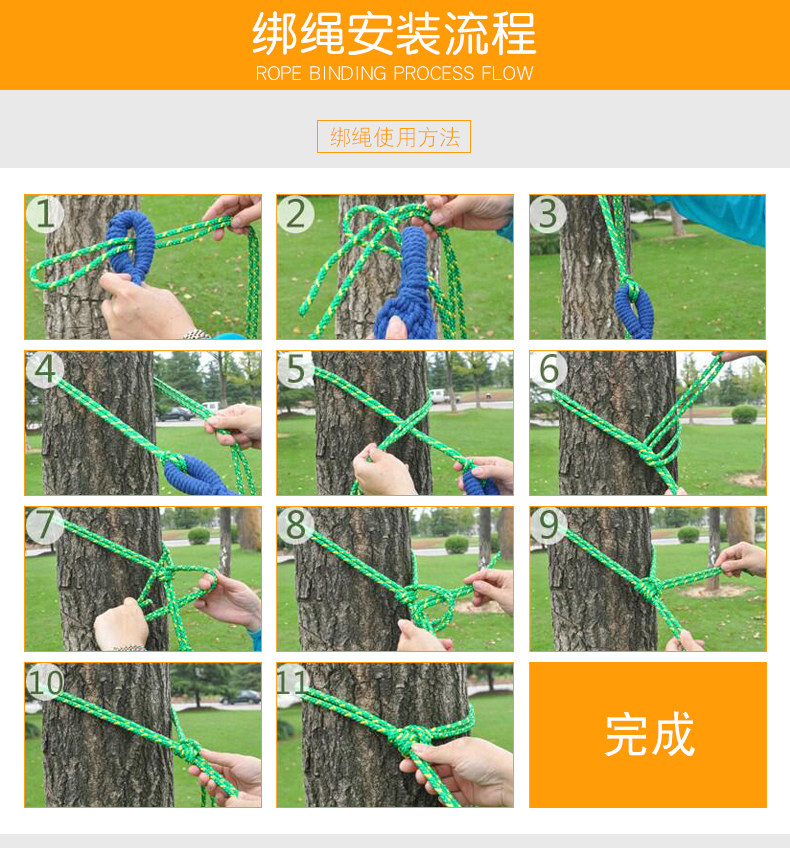 绑绳安装流程
ROPE BINDING PROCESS FLOW

绑绳使用方法

1
2
3
4
5
6
7
8
9
10
11
完成