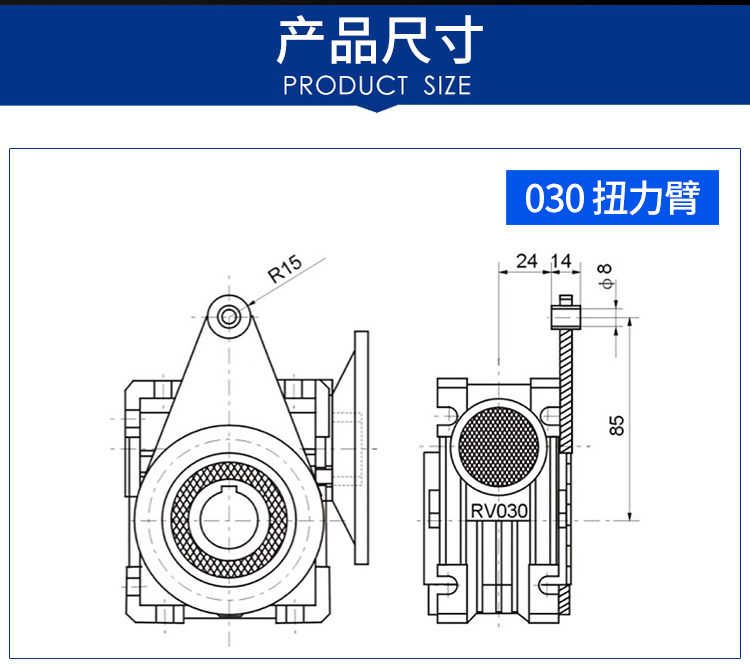 产品尺寸
PRODUCT SIZE

030 扭力臂

R15

24 14

$\phi 8$

85

RV030