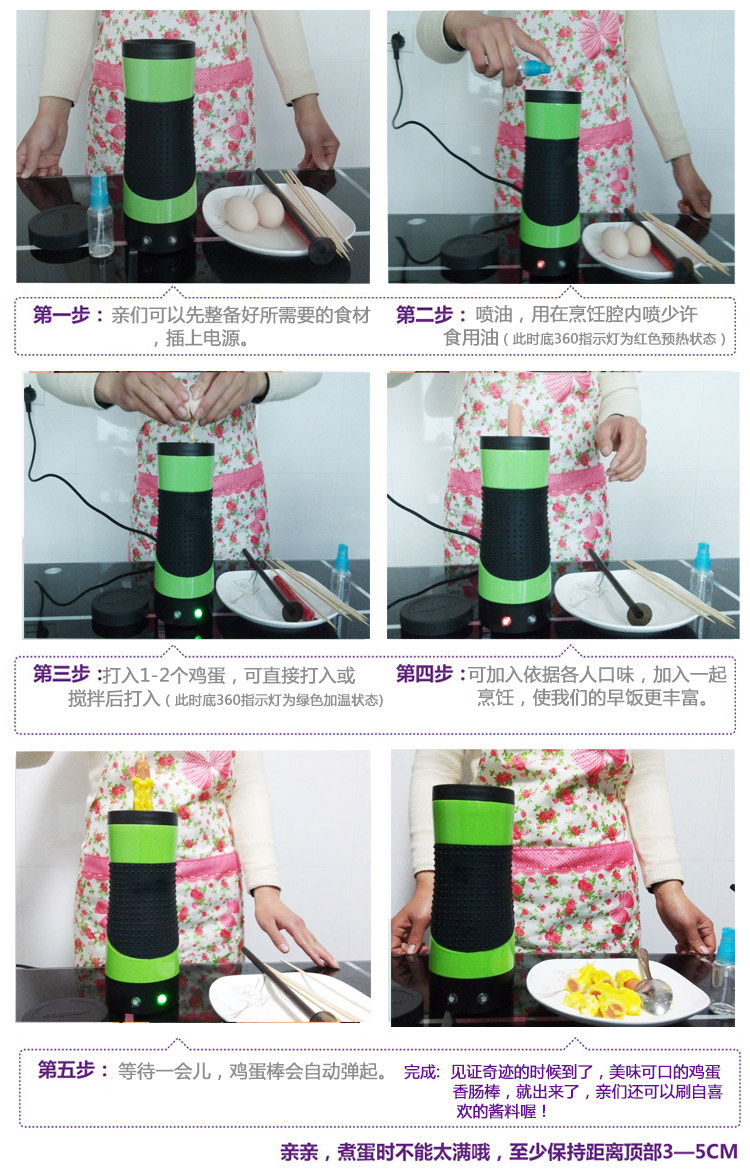 第一步：亲们可以先整备好所需要的食材，插上电源。

第二步：喷油，用在烹饪腔内喷少许食用油（此时底360指示灯为红色预热状态）

第三步：打入1-2个鸡蛋，可直接打入或搅拌后打入（此时底360指示灯为绿色加温状态）

第四步：可加入依据各人口味，加入一起烹饪，使我们的早饭更丰富。

第五步：等待一会儿，鸡蛋棒会自动弹起。

完成：见证奇迹的时候到了，美味可口的鸡蛋香肠棒，就出来了，亲们还可以刷自喜欢的酱料喔！

亲亲，煮蛋时不能太满哦，至少保持距离顶部3—5CM