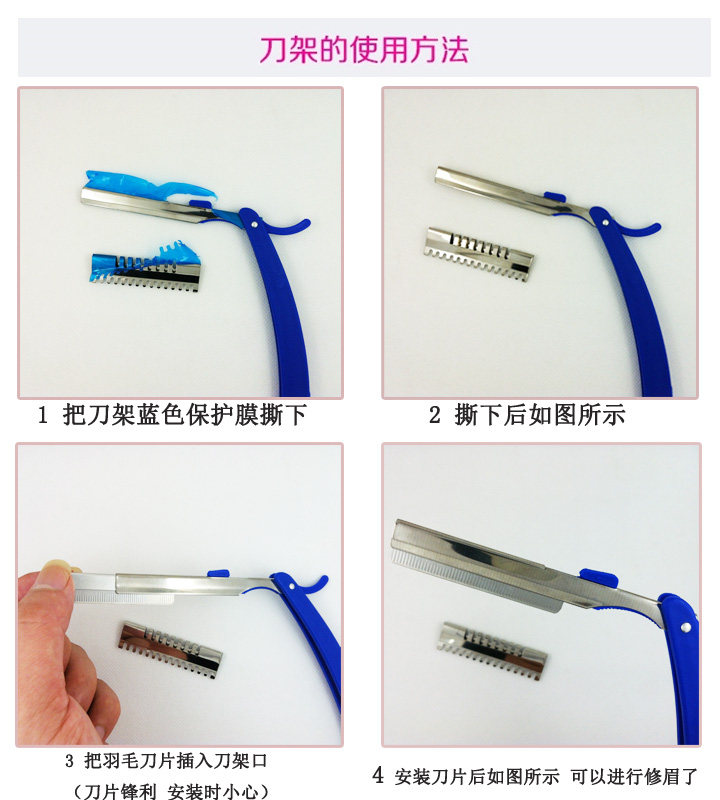 刀架的使用方法

1 把刀架蓝色保护膜撕下

2 撕下后如图所示

3 把羽毛刀片插入刀架口
（刀片锋利 安装时小心）

4 安装刀片后如图所示 可以进行修眉了