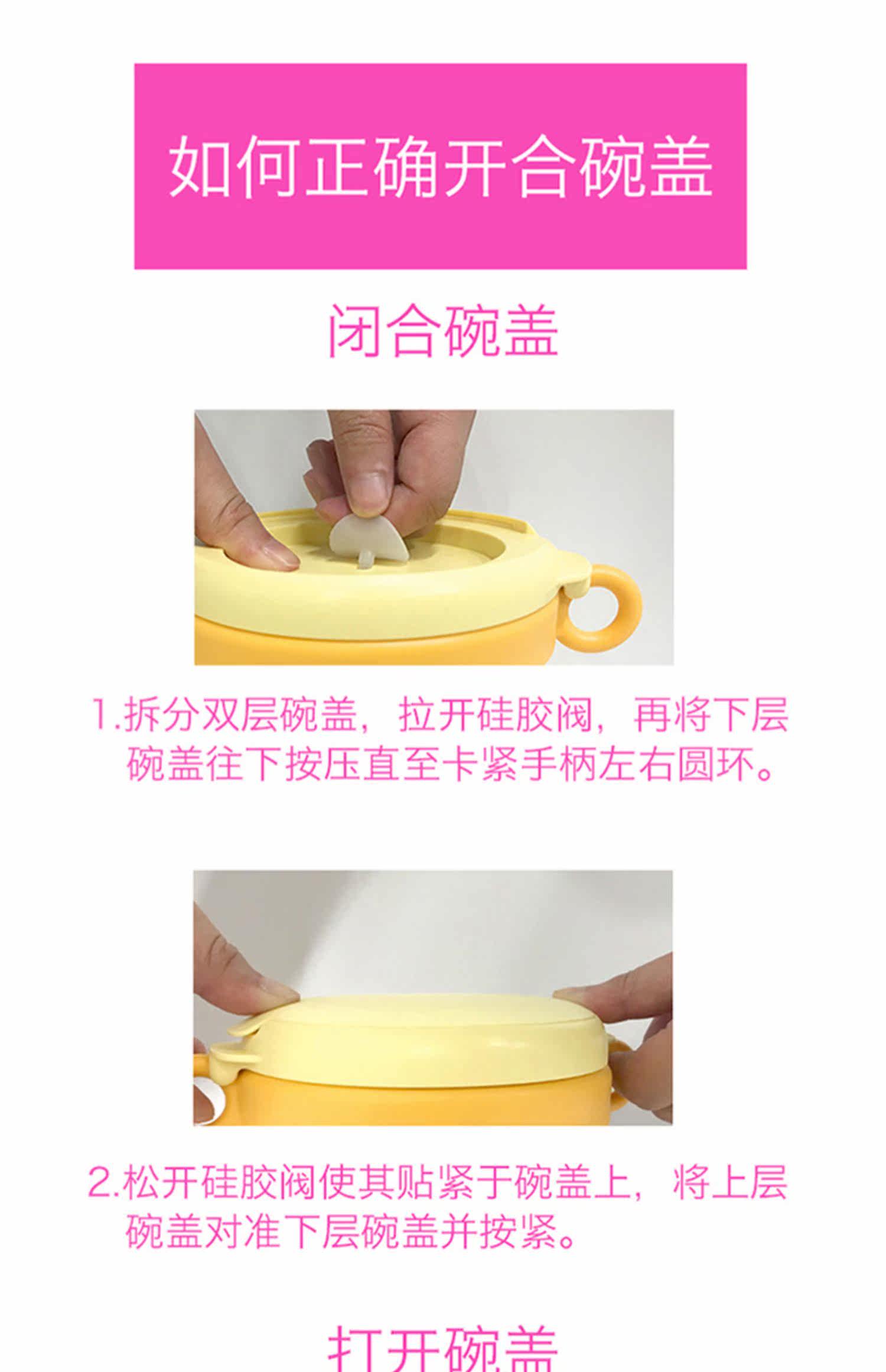 如何正确开合碗盖

闭合碗盖

1.拆分双层碗盖，拉开硅胶阀，再将下层碗盖往下按压直至卡紧手柄左右圆环。

2.松开硅胶阀使其贴紧于碗盖上，将上层碗盖对准下层碗盖并按紧。

打开碗盖