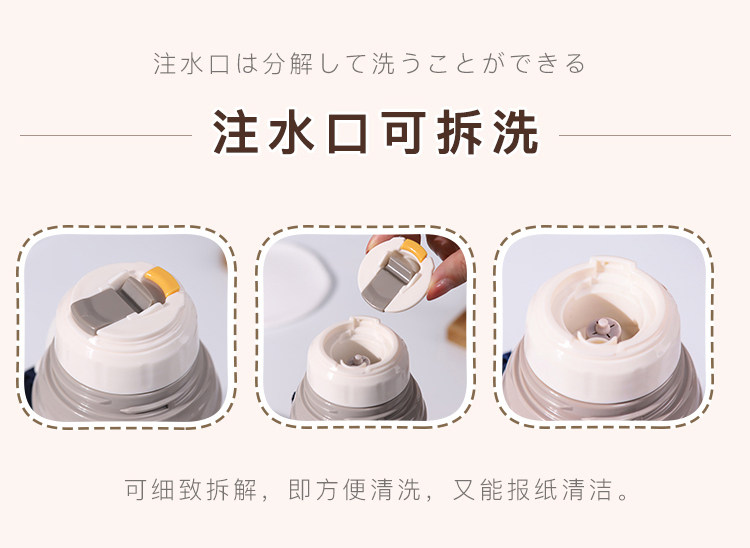 注水口は分解して洗うことができる

注水口可拆洗

可细致拆解，即方便清洗，又能报纸清洁。