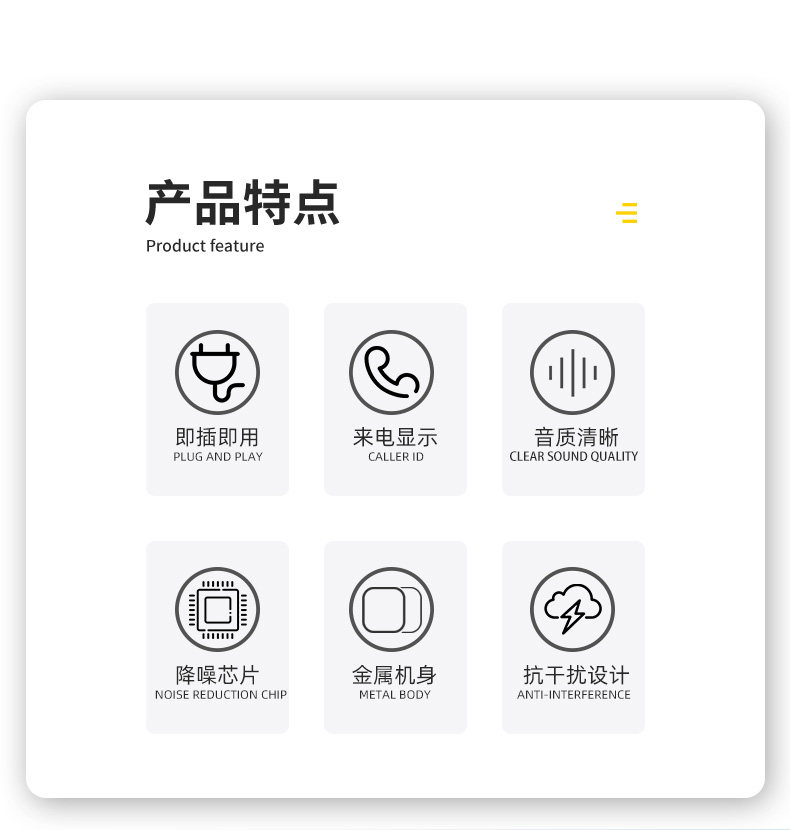 产品特点
Product feature

即插即用
PLUG AND PLAY

来电显示
CALLER ID

音质清晰
CLEAR SOUND QUALITY

降噪芯片
NOISE REDUCTION CHIP

金属机身
METAL BODY

抗干扰设计
ANTI-INTERFERENCE