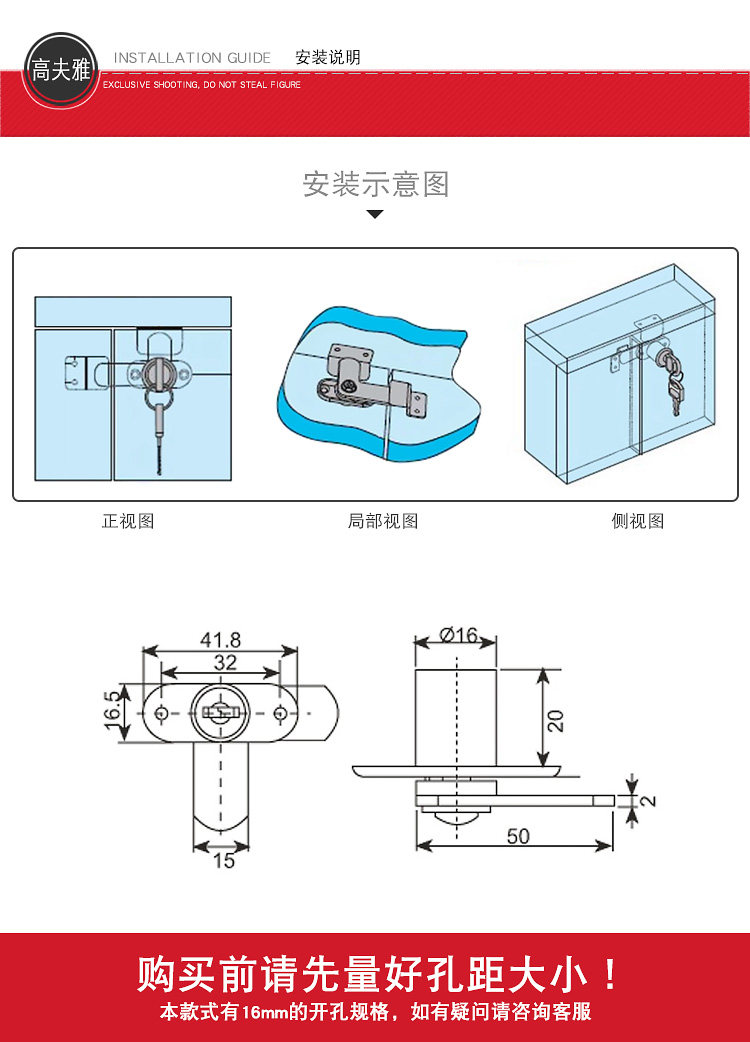 高夫雅

INSTALLATION GUIDE 安装说明

EXCLUSIVE SHOOTING, DO NOT STEAL FIGURE

安装示意图

正视图

局部视图

侧视图

41.8

32

16.5

15

Ø16

20

2

50

购买前请先量好孔距大小！

本款式有16mm的开孔规格，如有疑问请咨询客服