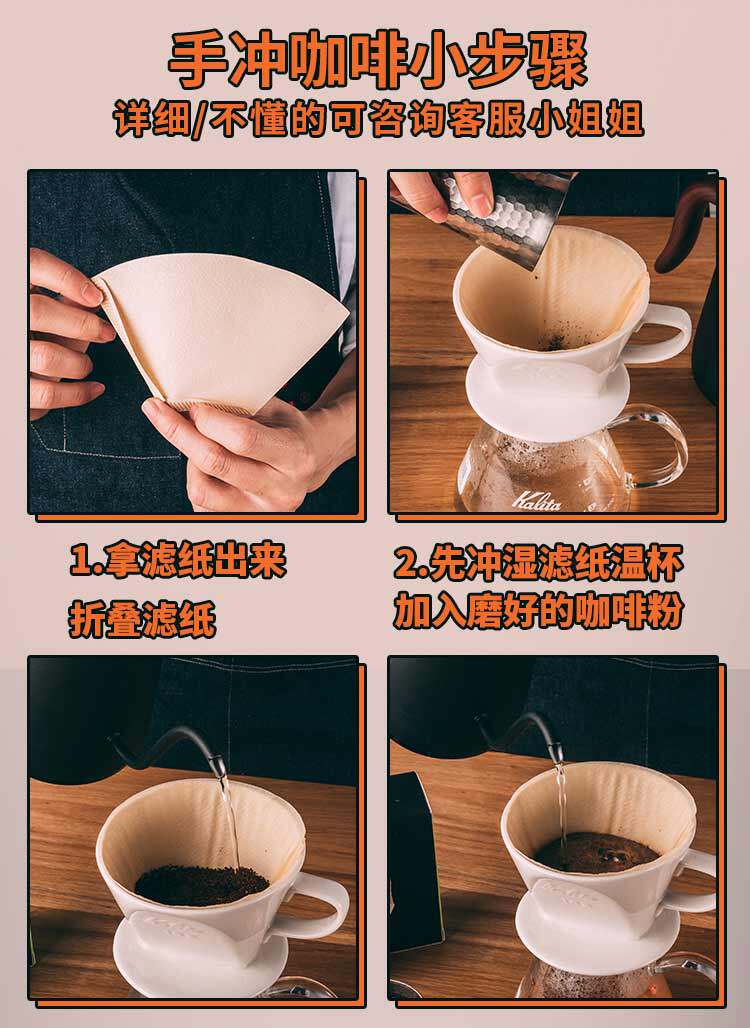 手冲咖啡小步骤
详细/不懂的可咨询客服小姐姐

Kalita

1.拿滤纸出来
折叠滤纸

2.先冲湿滤纸温杯
加入磨好的咖啡粉