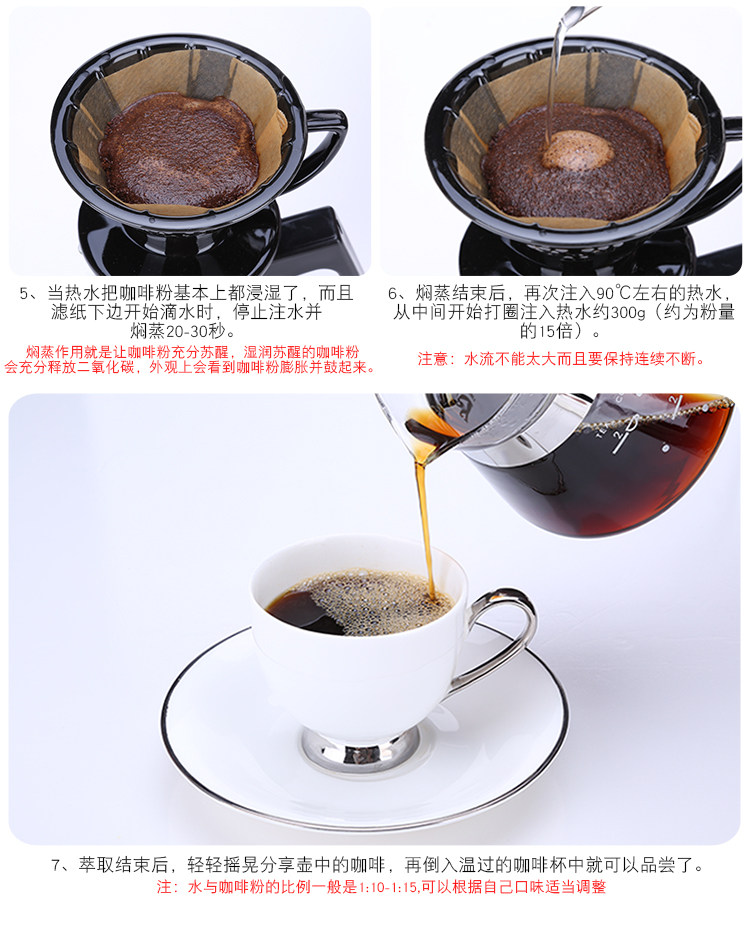 5、当热水把咖啡粉基本上都浸湿了，而且滤纸下边开始滴水时，停止注水并焖蒸20-30秒。

焖蒸作用就是让咖啡粉充分苏醒，湿润苏醒的咖啡粉会充分释放二氧化碳，外观上会看到咖啡粉膨胀并鼓起来。

6、焖蒸结束后，再次注入90℃左右的热水，从中间开始打圈注入热水约300g（约为粉量的15倍）。

注意：水流不能太大而且要保持连续不断。

7、萃取结束后，轻轻摇晃分享壶中的咖啡，再倒入温过的咖啡杯中就可以品尝了。

注：水与咖啡粉的比例一般是1:10-1:15,可以根据自己口味适当调整