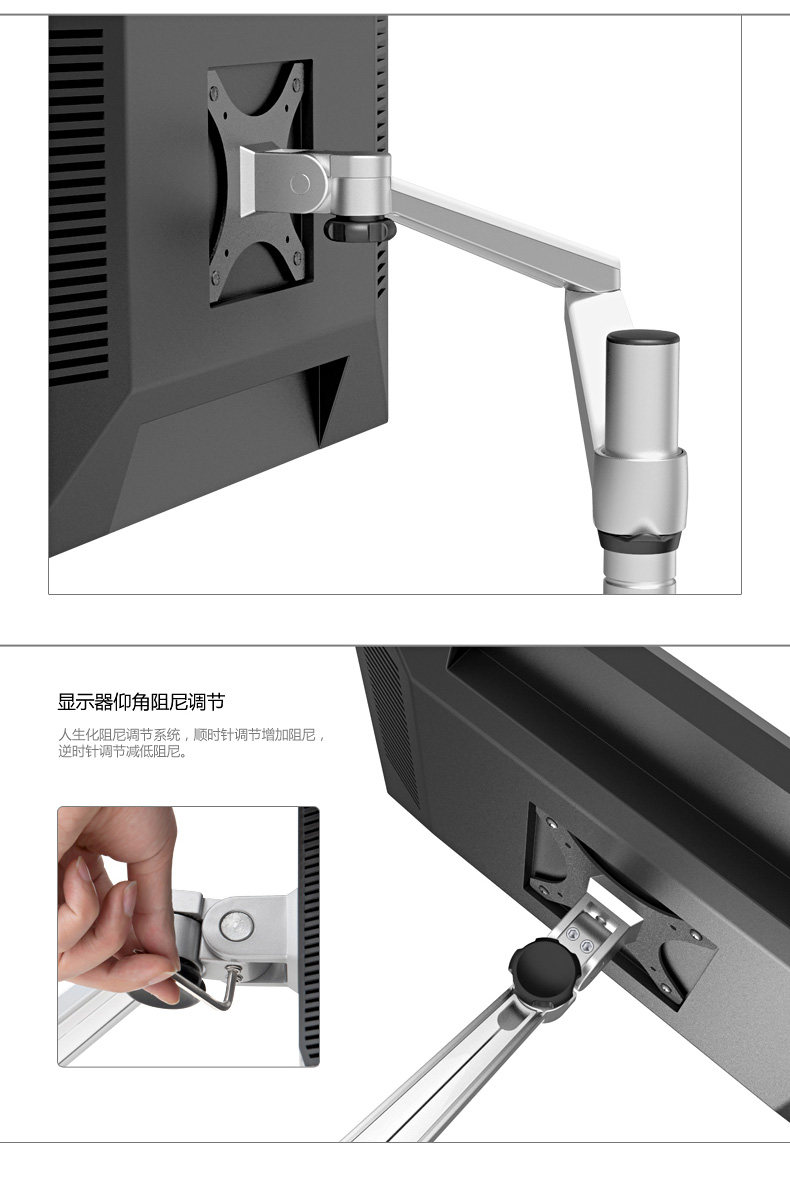 显示器仰角阻尼调节

人生化阻尼调节系统，顺时针调节增加阻尼，逆时针调节减低阻尼。