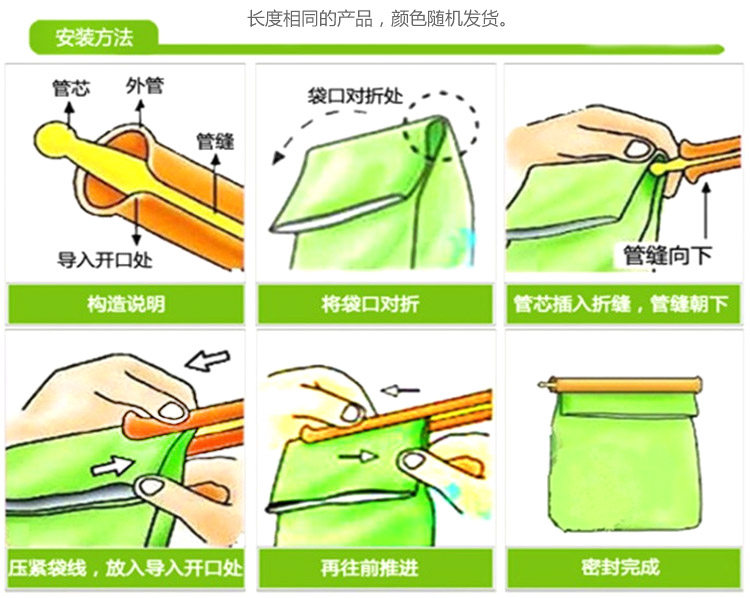 长度相同的产品，颜色随机发货。

安装方法

管芯
外管
管缝
导入开口处
构造说明

袋口对折处
将袋口对折

管缝向下
管芯插入折缝，管缝朝下

压紧袋线，放入导入开口处

再往前推进

密封完成