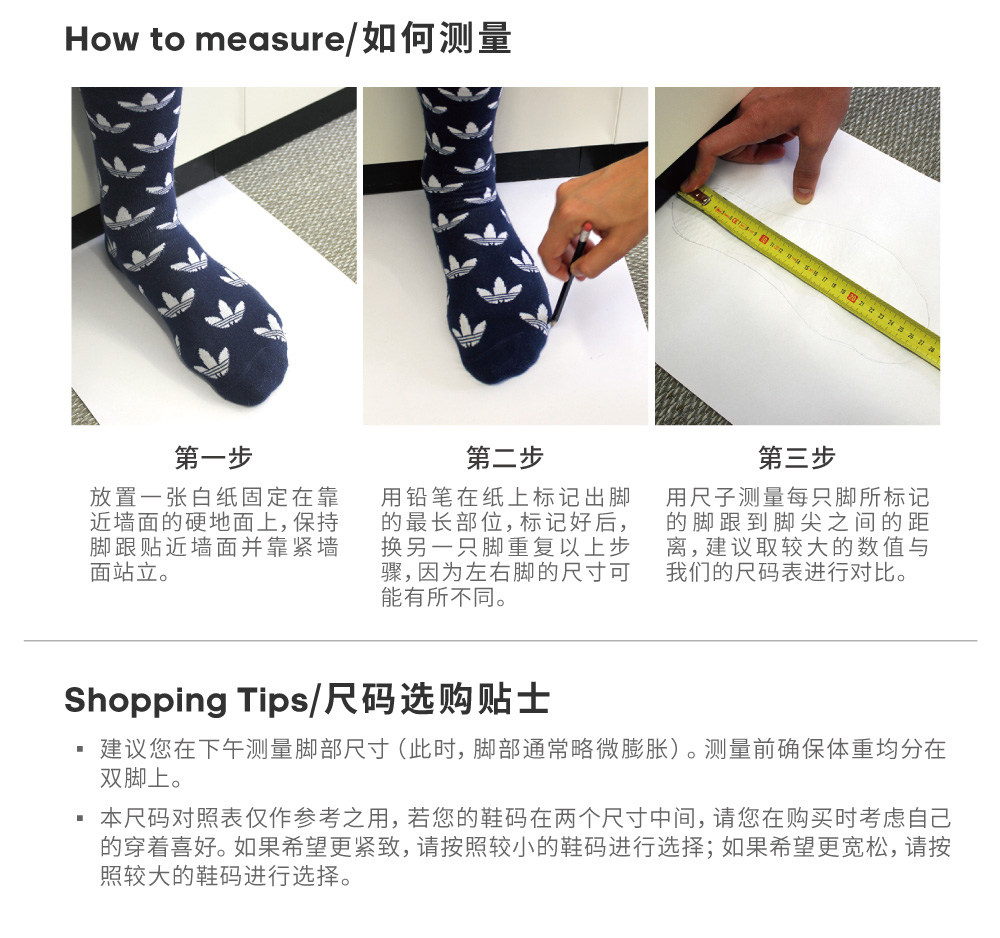 How to measure/如何测量

第一步

放置一张白纸固定在靠近墙面的硬地面上，保持脚跟贴近墙面并靠紧墙面站立。

第二步

用铅笔在纸上标记出脚的最长部位，标记好后，换另一只脚重复以上步骤，因为左右脚的尺寸可能有所不同。

第三步

用尺子测量每只脚所标记的脚跟到脚尖之间的距离，建议取较大的数值与我们的尺码表进行对比。

Shopping Tips/尺码选购贴士

▪ 建议您在下午测量脚部尺寸（此时，脚部通常略微膨胀）。测量前确保体重均分在双脚上。

▪ 本尺码对照表仅作参考之用，若您的鞋码在两个尺寸中间，请您在购买时考虑自己的穿着喜好。如果希望更紧致，请按照较小的鞋码进行选择；如果希望更宽松，请按照较大的鞋码进行选择。