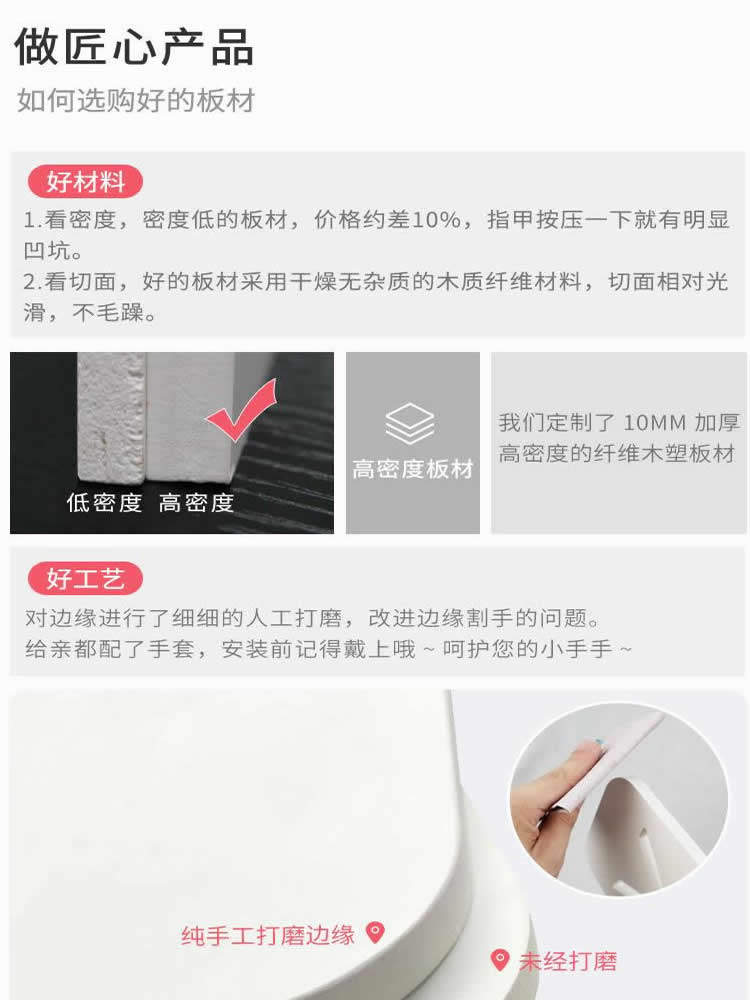 做匠心产品

如何选购好的板材

好材料

1.看密度，密度低的板材，价格约差10%，指甲按压一下就有明显凹坑。
2.看切面，好的板材采用干燥无杂质的木质纤维材料，切面相对光滑，不毛躁。

低密度 高密度

高密度板材

我们定制了 10MM 加厚高密度的纤维木塑板材

好工艺

对边缘进行了细细的人工打磨，改进边缘割手的问题。
给亲都配了手套，安装前记得戴上哦 ~ 呵护您的小手手 ~

纯手工打磨边缘

未经打磨