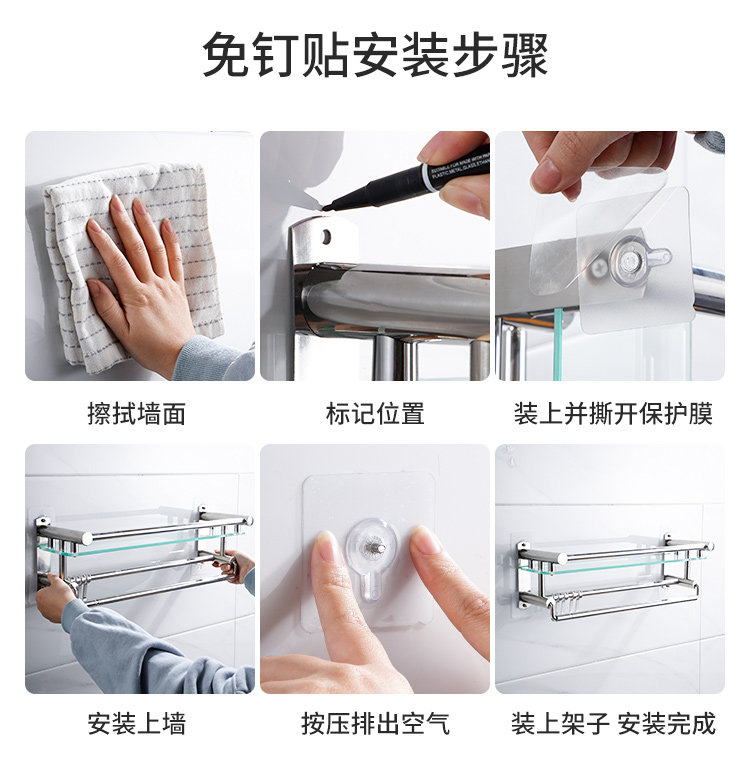 免钉贴安装步骤

擦拭墙面

标记位置

装上并撕开保护膜

安装上墙

按压排出空气

装上架子 安装完成