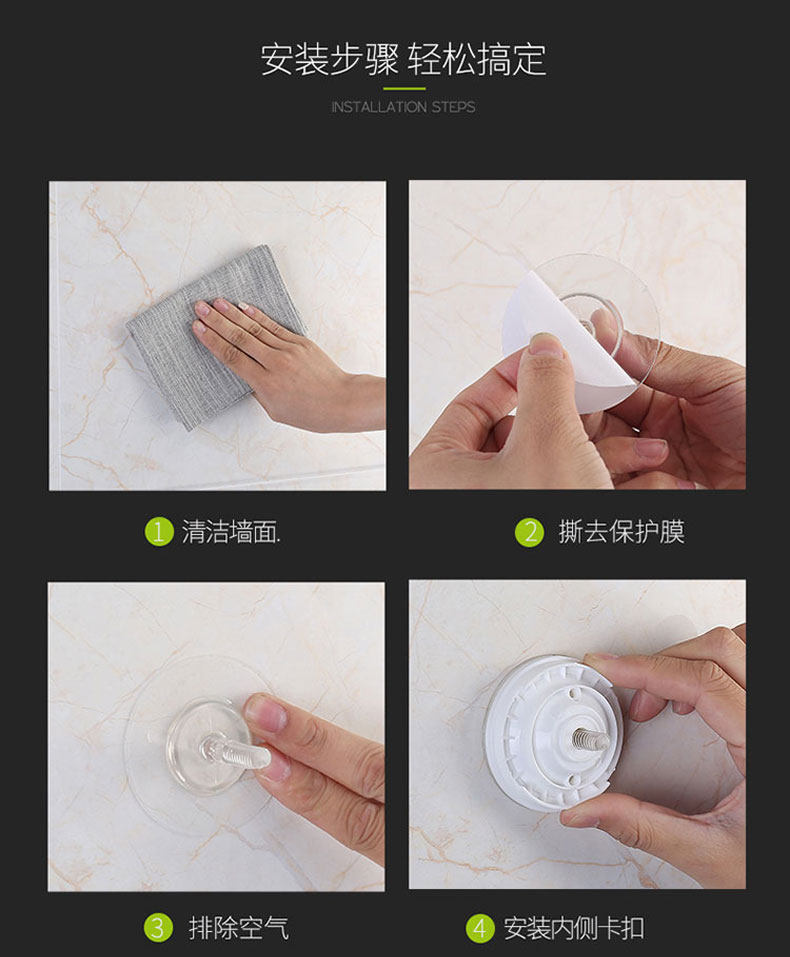 安装步骤 轻松搞定

INSTALLATION STEPS

1 清洁墙面.

2 撕去保护膜

3 排除空气

4 安装内侧卡扣