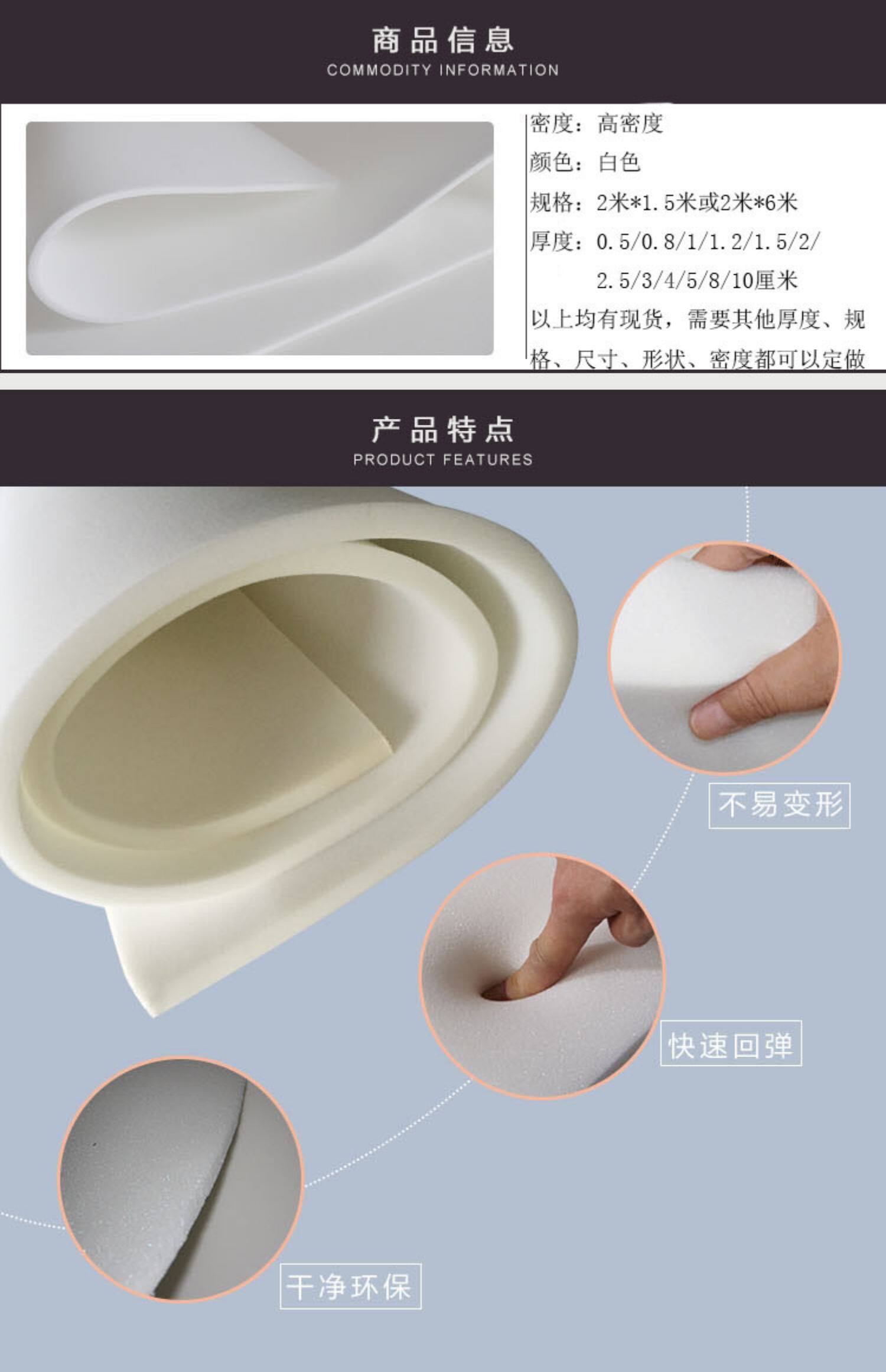 商品信息
COMMODITY INFORMATION

密度：高密度
颜色：白色
规格：2米*1.5米或2米*6米
厚度：0.5/0.8/1/1.2/1.5/2/2.5/3/4/5/8/10厘米
以上均有现货，需要其他厚度、规格、尺寸、形状、密度都可以定做

产品特点
PRODUCT FEATURES

不易变形

快速回弹

干净环保