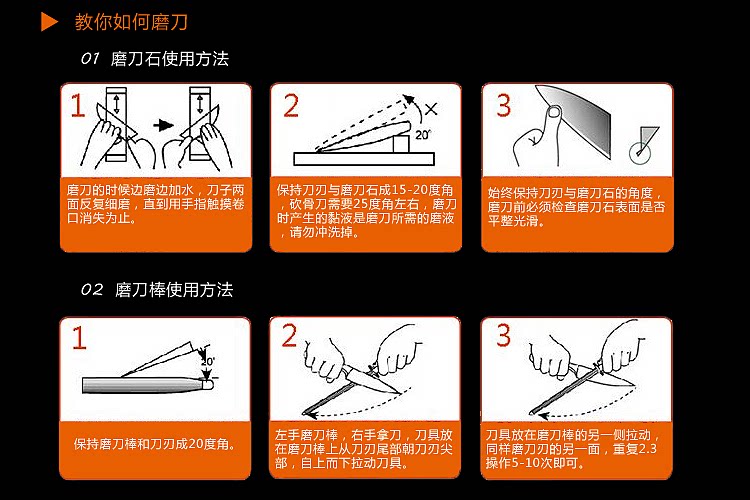 教你如何磨刀

01 磨刀石使用方法

1

磨刀的时候边磨边加水，刀子两面反复细磨，直到用手指触摸卷口消失为止。

2

20°

保持刀刃与磨刀石成15-20度角，砍骨刀需要25度角左右，磨刀时产生的黏液是磨刀所需的磨液，请勿冲洗掉。

3

始终保持刀刃与磨刀石的角度，磨刀前必须检查磨刀石表面是否平整光滑。

02 磨刀棒使用方法

1

20°

保持磨刀棒和刀刃成20度角。

2

左手磨刀棒，右手拿刀，刀具放在磨刀棒上从刀刃尾部朝刀刃尖部，自上而下拉动刀具。

3

刀具放在磨刀棒的另一侧拉动，同样磨刀刃的另一面，重复2.3操作5-10次即可。