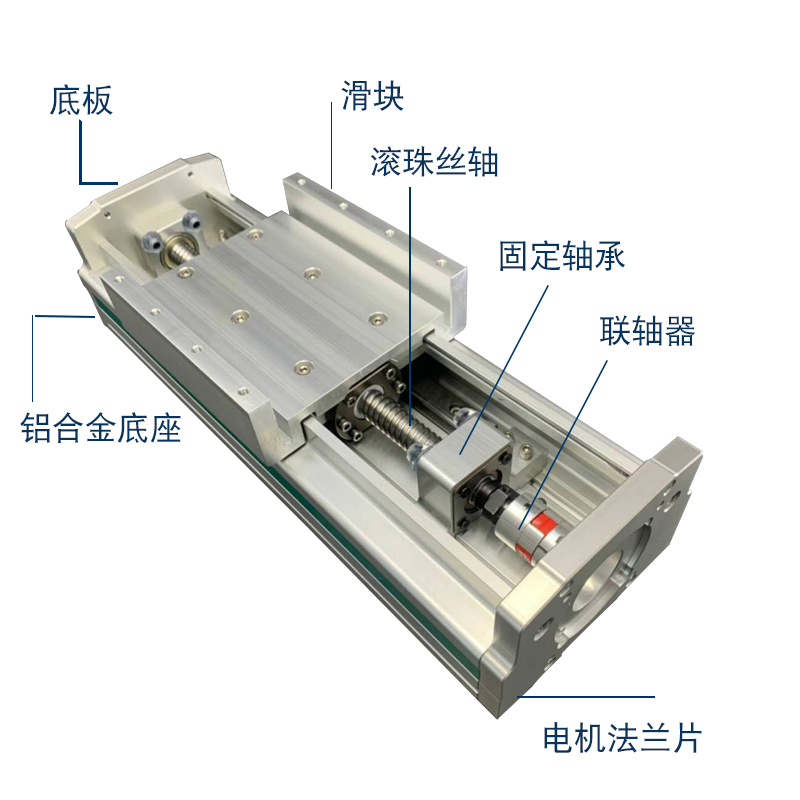 底板

滑块

滚珠丝轴

固定轴承

联轴器

铝合金底座

电机法兰片