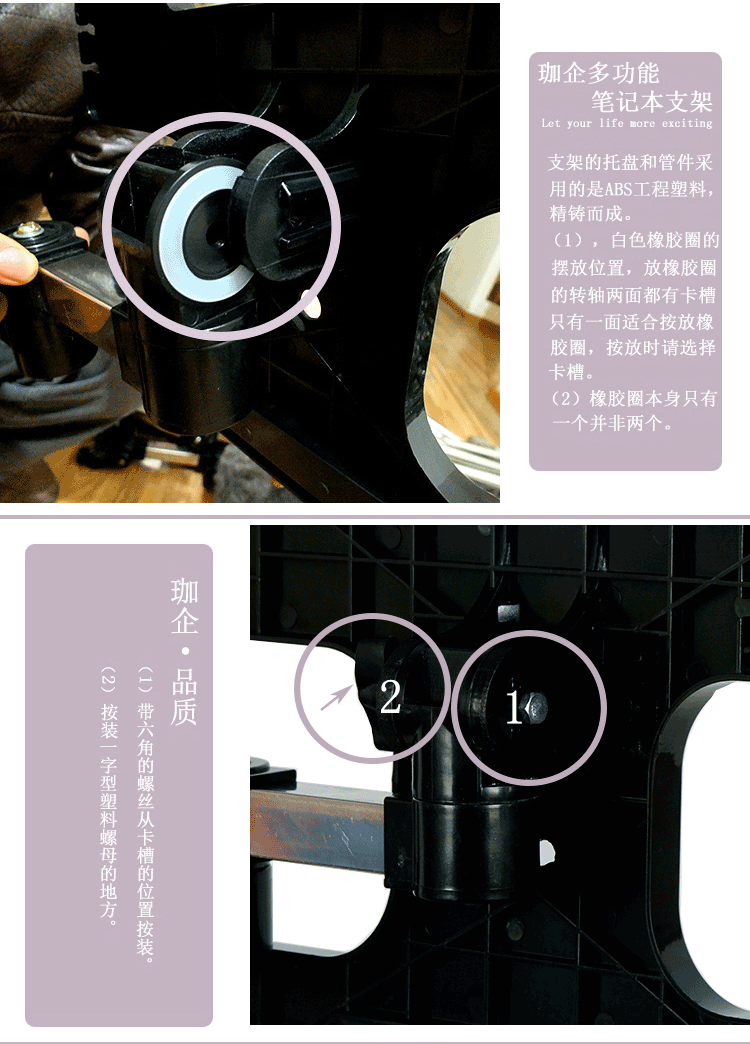 珈企多功能
笔记本支架
Let your life more exciting

支架的托盘和管件采用的是ABS工程塑料，精铸而成。
（1），白色橡胶圈的摆放位置，放橡胶圈的转轴两面都有卡槽只有一面适合按放橡胶圈，按放时请选择卡槽。
（2）橡胶圈本身只有一个并非两个。

珈企·品质

（1）带六角的螺丝从卡槽的位置按装。
（2）按装一字型塑料螺母的地方。

2

1